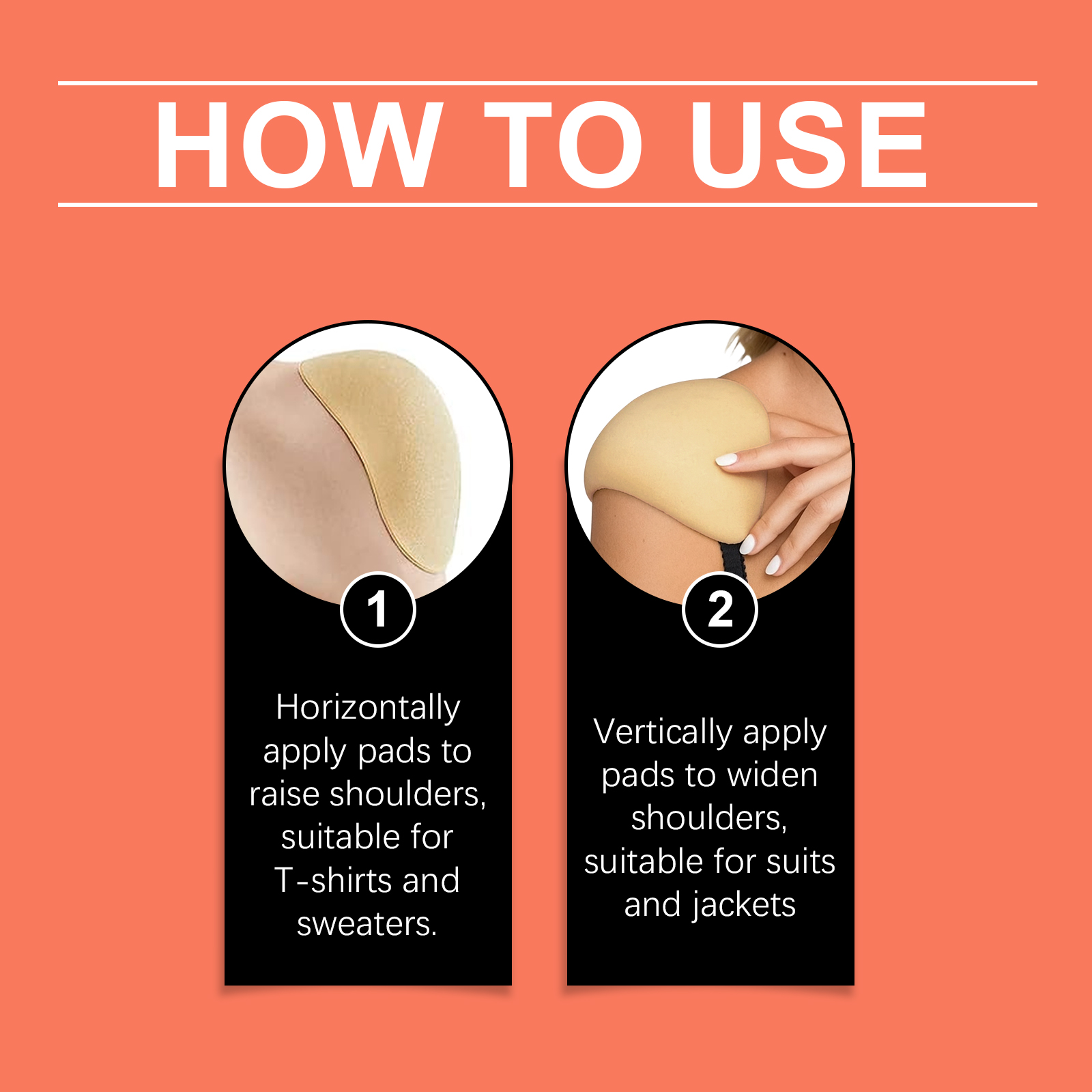 HOW TO USE

1

Horizontally apply pads to raise shoulders, suitable for T-shirts and sweaters.

2

Vertically apply pads to widen shoulders, suitable for suits and jackets