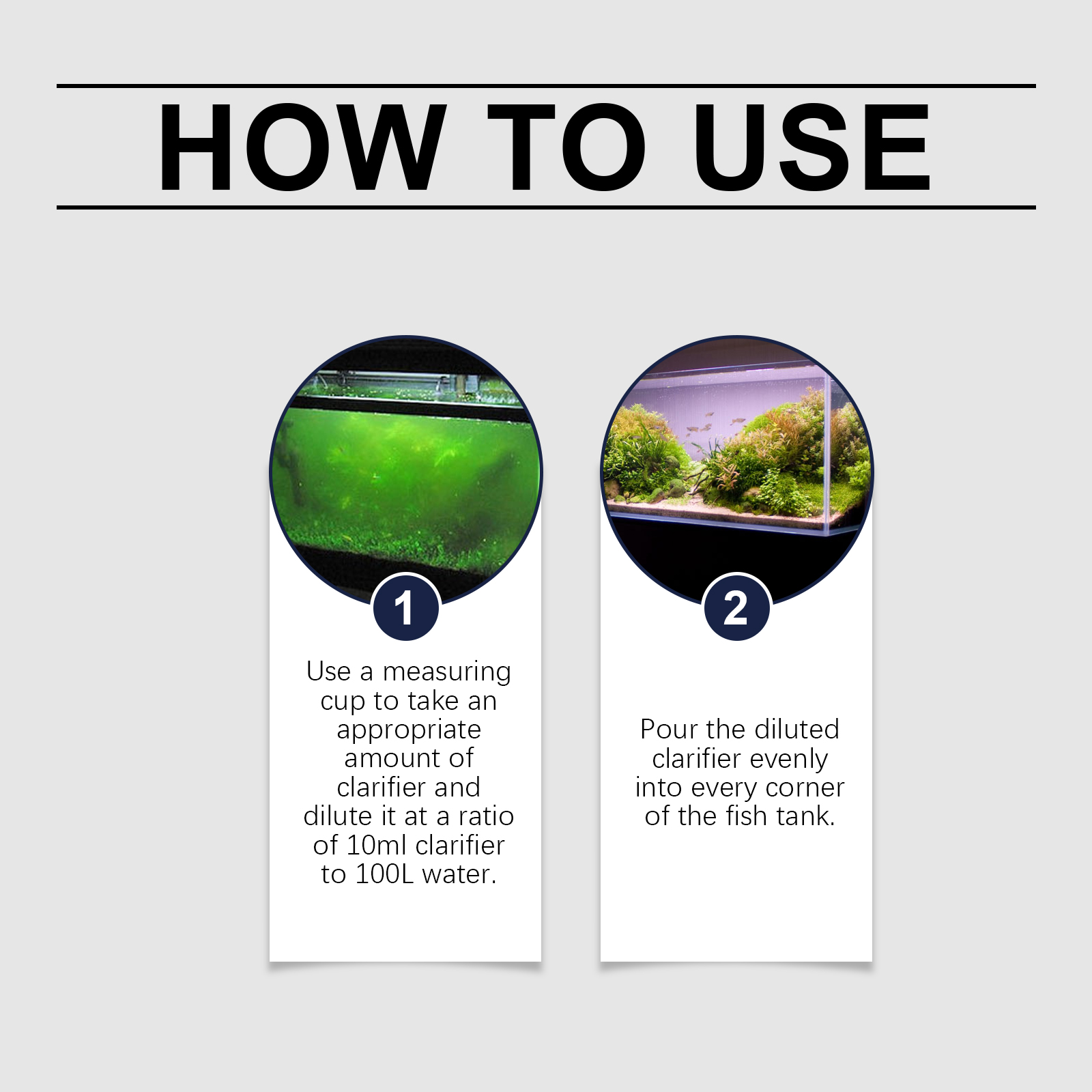 HOW TO USE

1

Use a measuring cup to take an appropriate amount of clarifier and dilute it at a ratio of 10ml clarifier to 100L water.

2

Pour the diluted clarifier evenly into every corner of the fish tank.