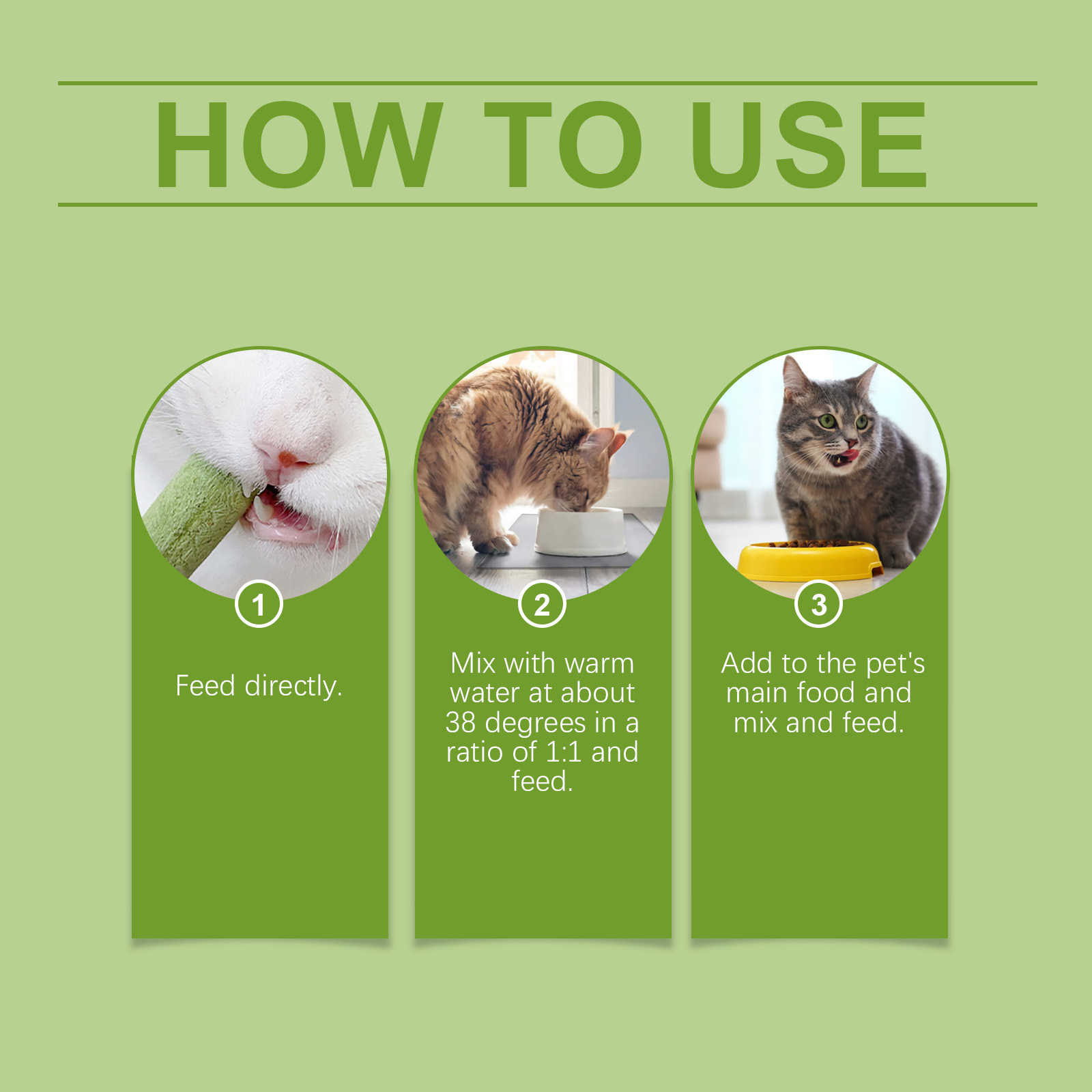 HOW TO USE

1

Feed directly.

2

Mix with warm water at about 38 degrees in a ratio of 1:1 and feed.

3

Add to the pet's main food and mix and feed.