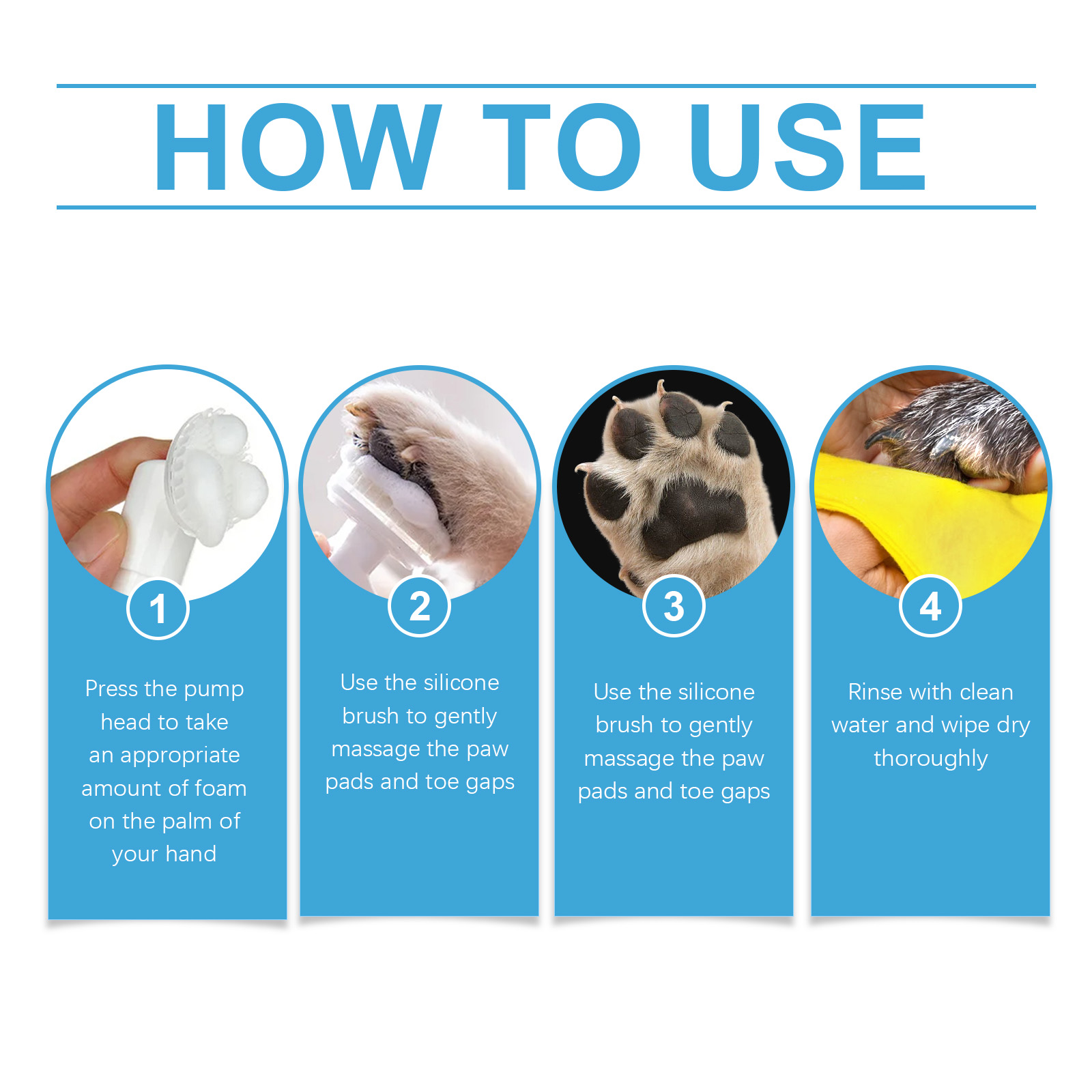 HOW TO USE

1

Press the pump head to take an appropriate amount of foam on the palm of your hand

2

Use the silicone brush to gently massage the paw pads and toe gaps

3

Use the silicone brush to gently massage the paw pads and toe gaps

4

Rinse with clean water and wipe dry thoroughly