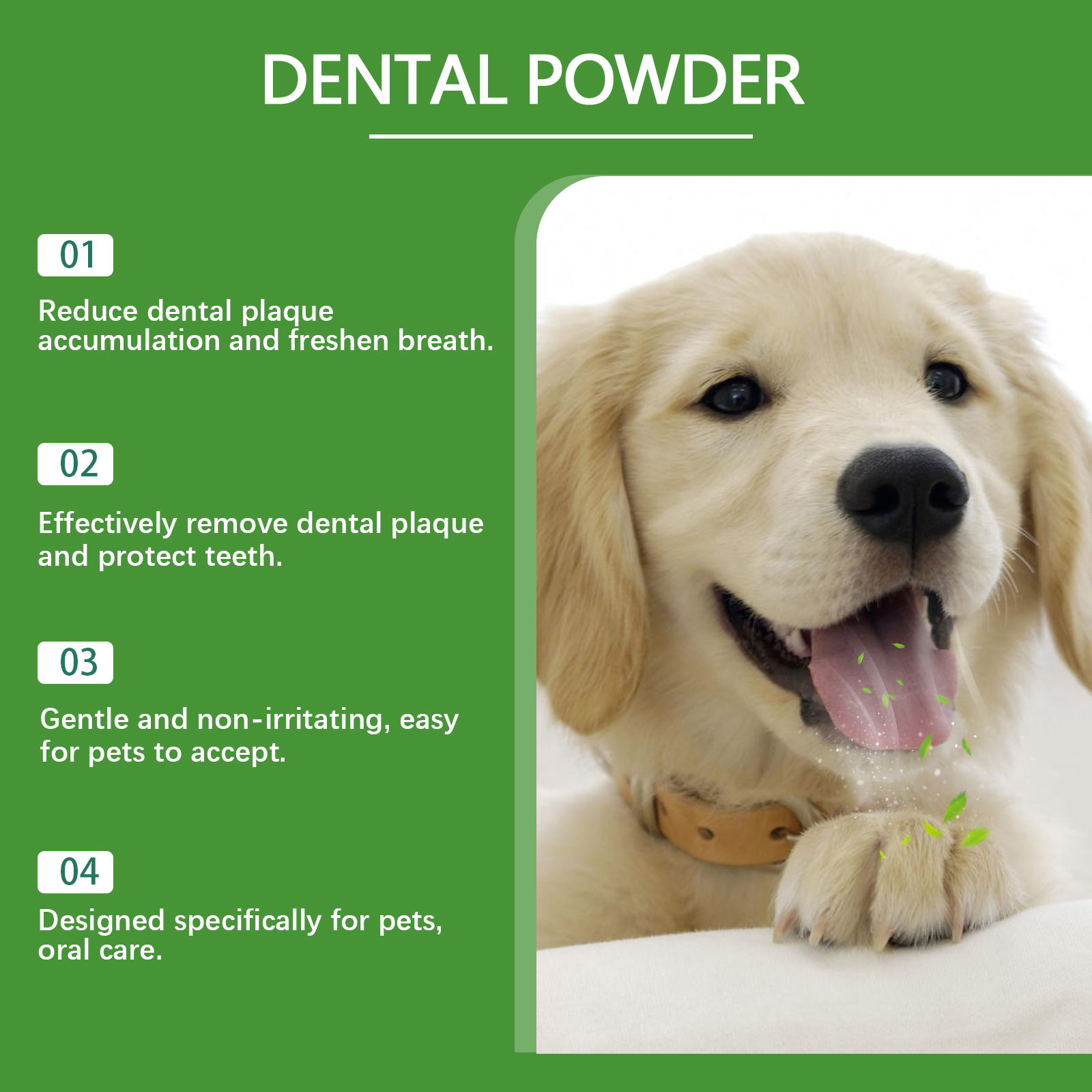 DENTAL POWDER

01

Reduce dental plaque accumulation and freshen breath.

02

Effectively remove dental plaque and protect teeth.

03

Gentle and non-irritating, easy for pets to accept.

04

Designed specifically for pets, oral care.