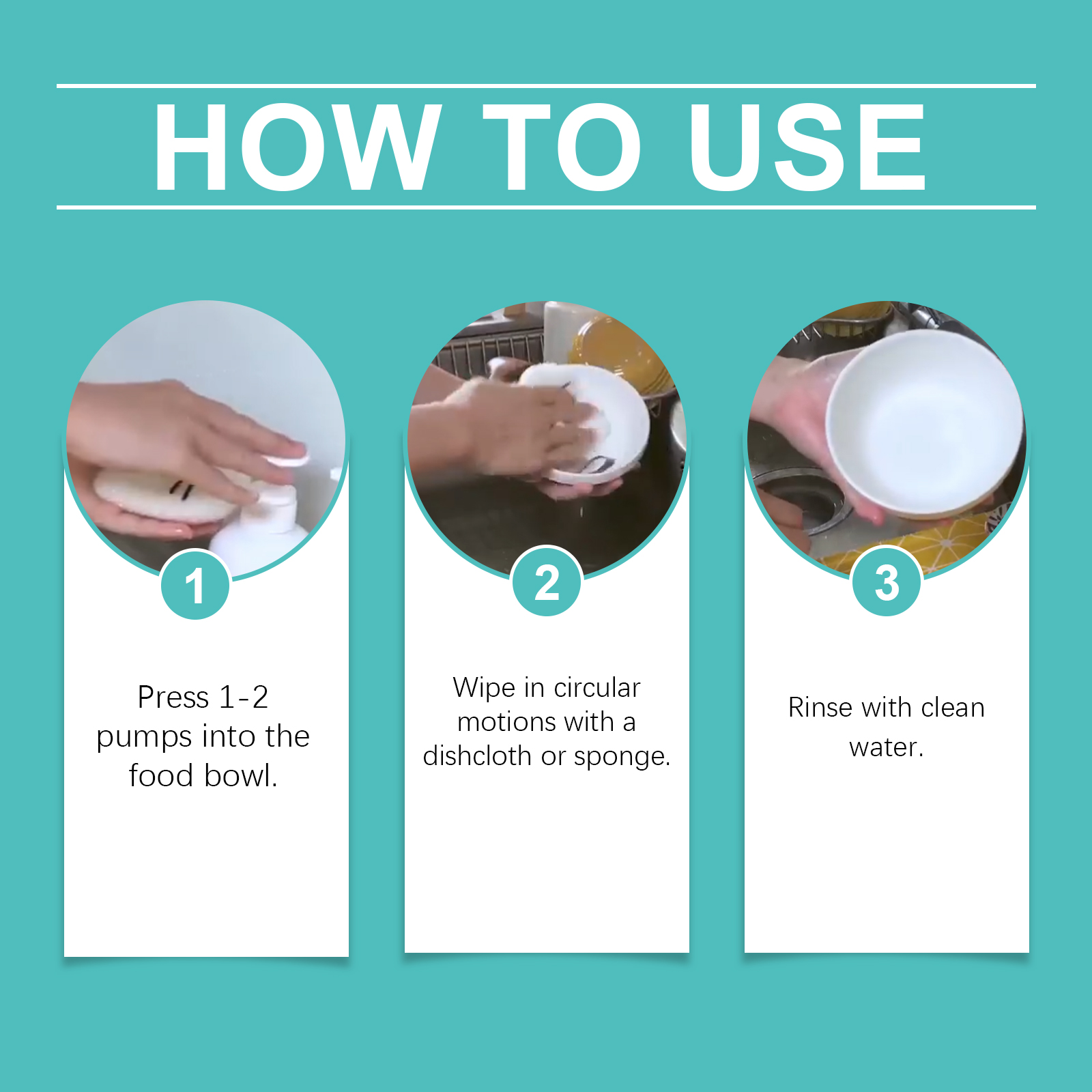 HOW TO USE

1

Press 1-2 pumps into the food bowl.

2

Wipe in circular motions with a dishcloth or sponge.

3

Rinse with clean water.