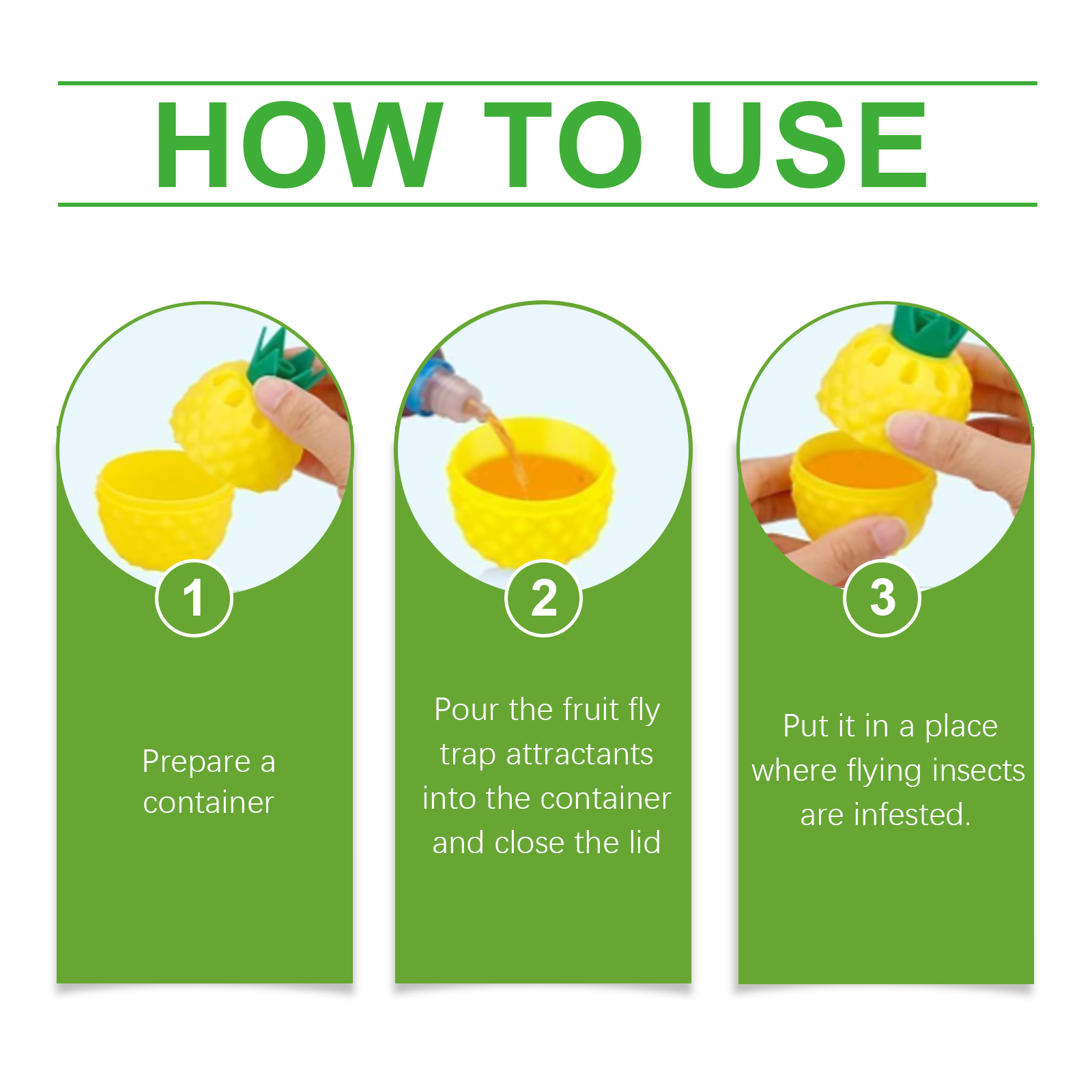 HOW TO USE

1

Prepare a container

2

Pour the fruit fly trap attractants into the container and close the lid

3

Put it in a place where flying insects are infested.