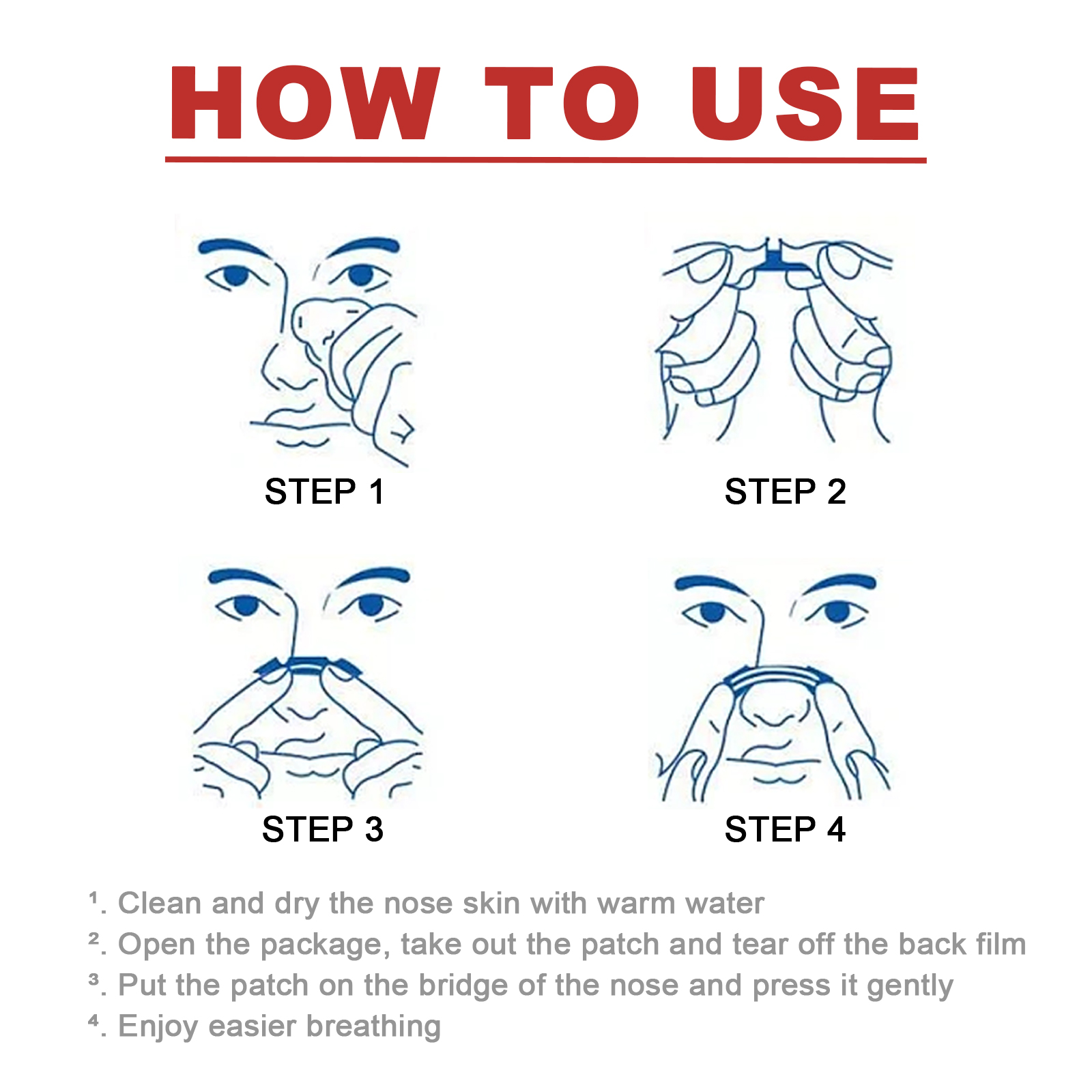 HOW TO USE

STEP 1

STEP 2

STEP 3

STEP 4

¹. Clean and dry the nose skin with warm water
². Open the package, take out the patch and tear off the back film
³. Put the patch on the bridge of the nose and press it gently
⁴. Enjoy easier breathing