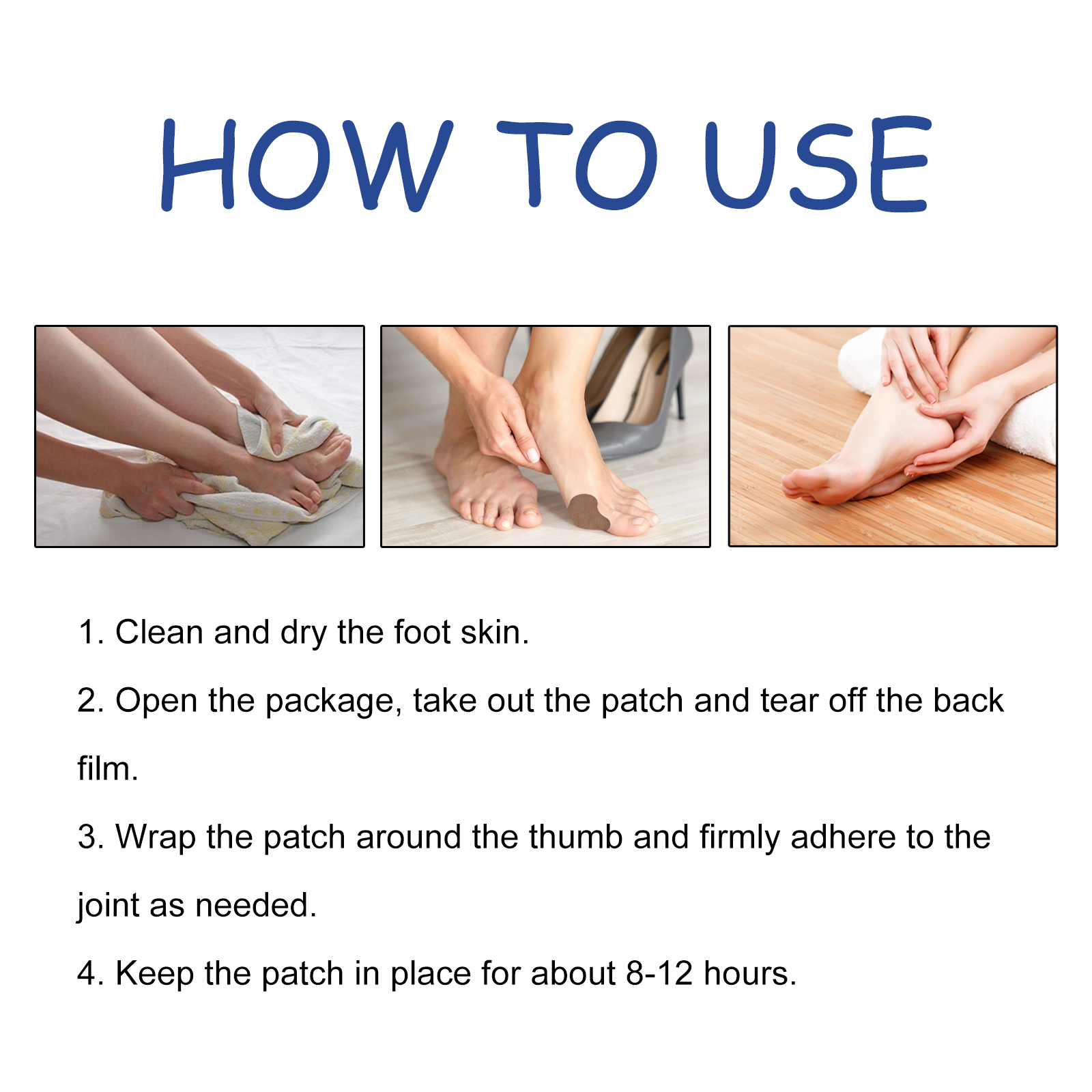 HOW TO USE

1. Clean and dry the foot skin.

2. Open the package, take out the patch and tear off the back film.

3. Wrap the patch around the thumb and firmly adhere to the joint as needed.

4. Keep the patch in place for about 8-12 hours.