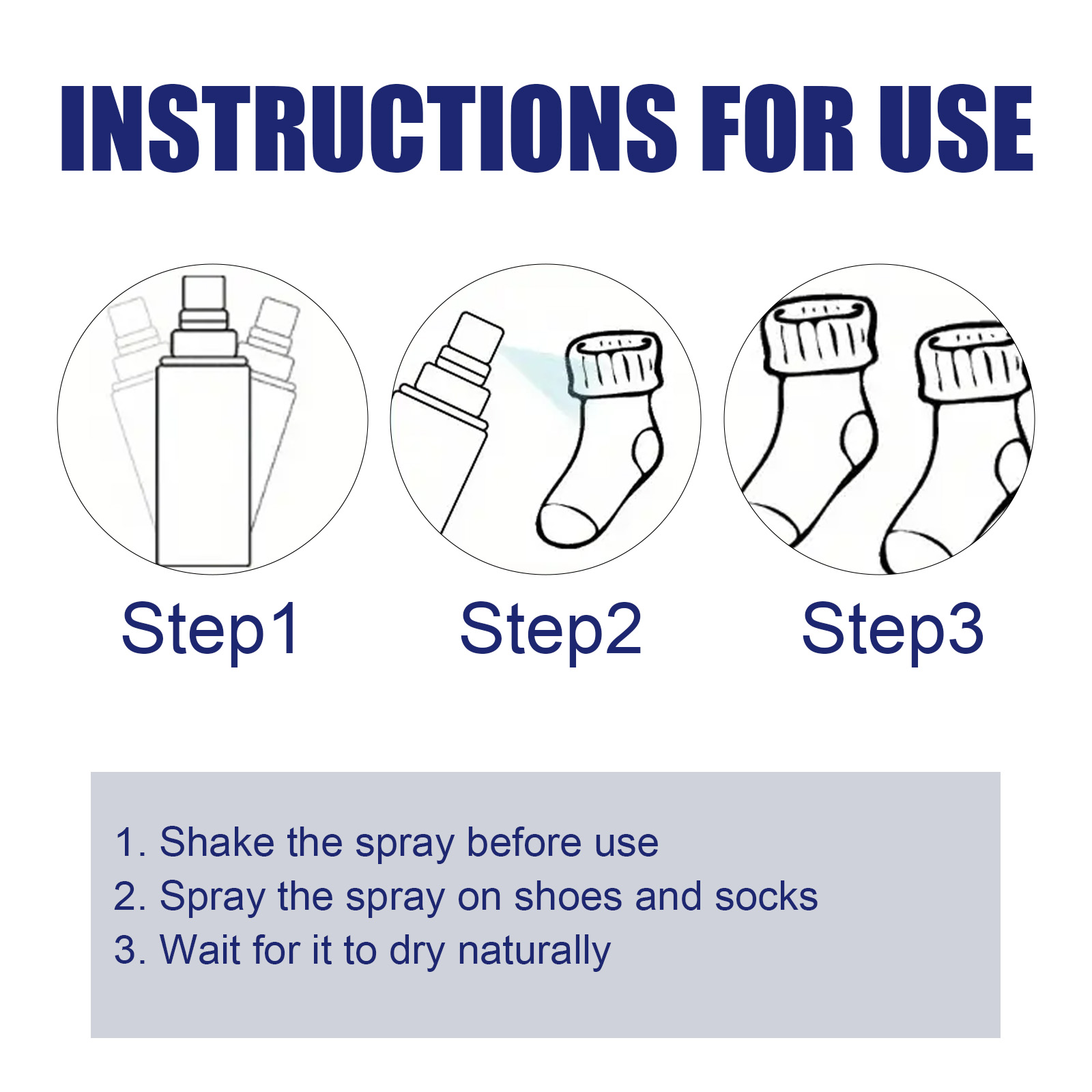 INSTRUCTIONS FOR USE

Step1

Step2

Step3

1. Shake the spray before use
2. Spray the spray on shoes and socks
3. Wait for it to dry naturally