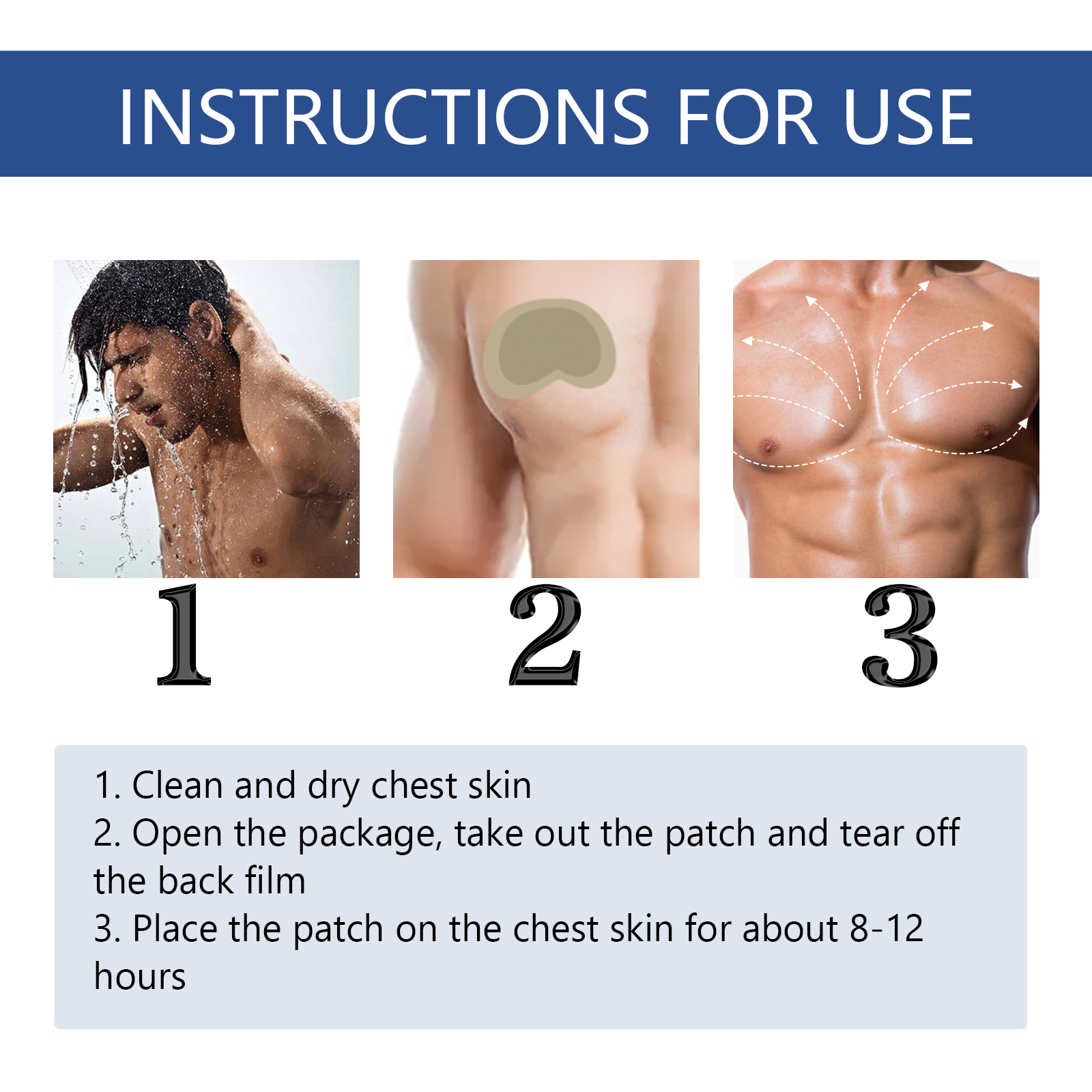 INSTRUCTIONS FOR USE

1

2

3

1. Clean and dry chest skin
2. Open the package, take out the patch and tear off the back film
3. Place the patch on the chest skin for about 8-12 hours