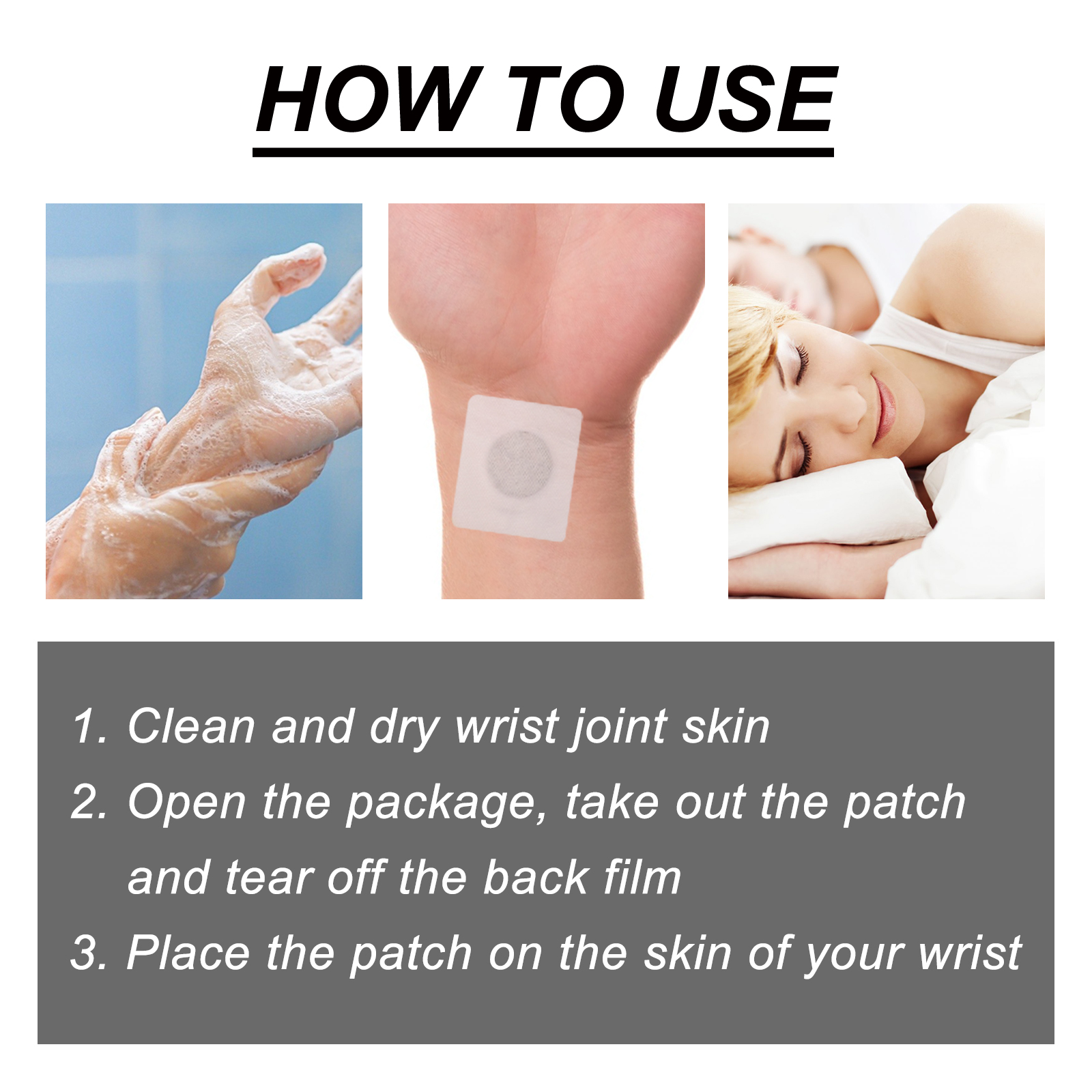 HOW TO USE

1. Clean and dry wrist joint skin

2. Open the package, take out the patch and tear off the back film

3. Place the patch on the skin of your wrist