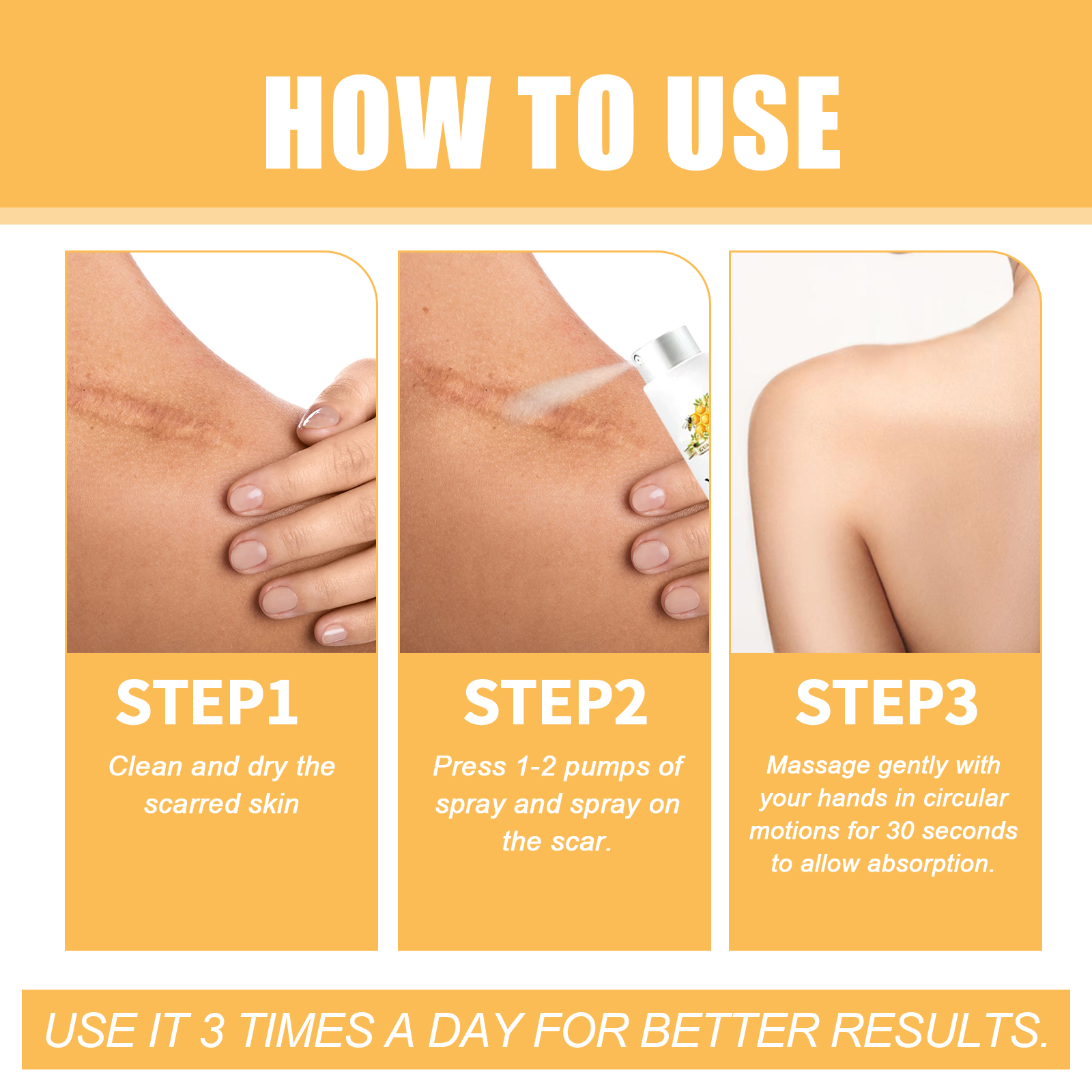 HOW TO USE

STEP1

Clean and dry the scarred skin

STEP2

Press 1-2 pumps of spray and spray on the scar.

STEP3

Massage gently with your hands in circular motions for 30 seconds to allow absorption.

USE IT 3 TIMES A DAY FOR BETTER RESULTS.