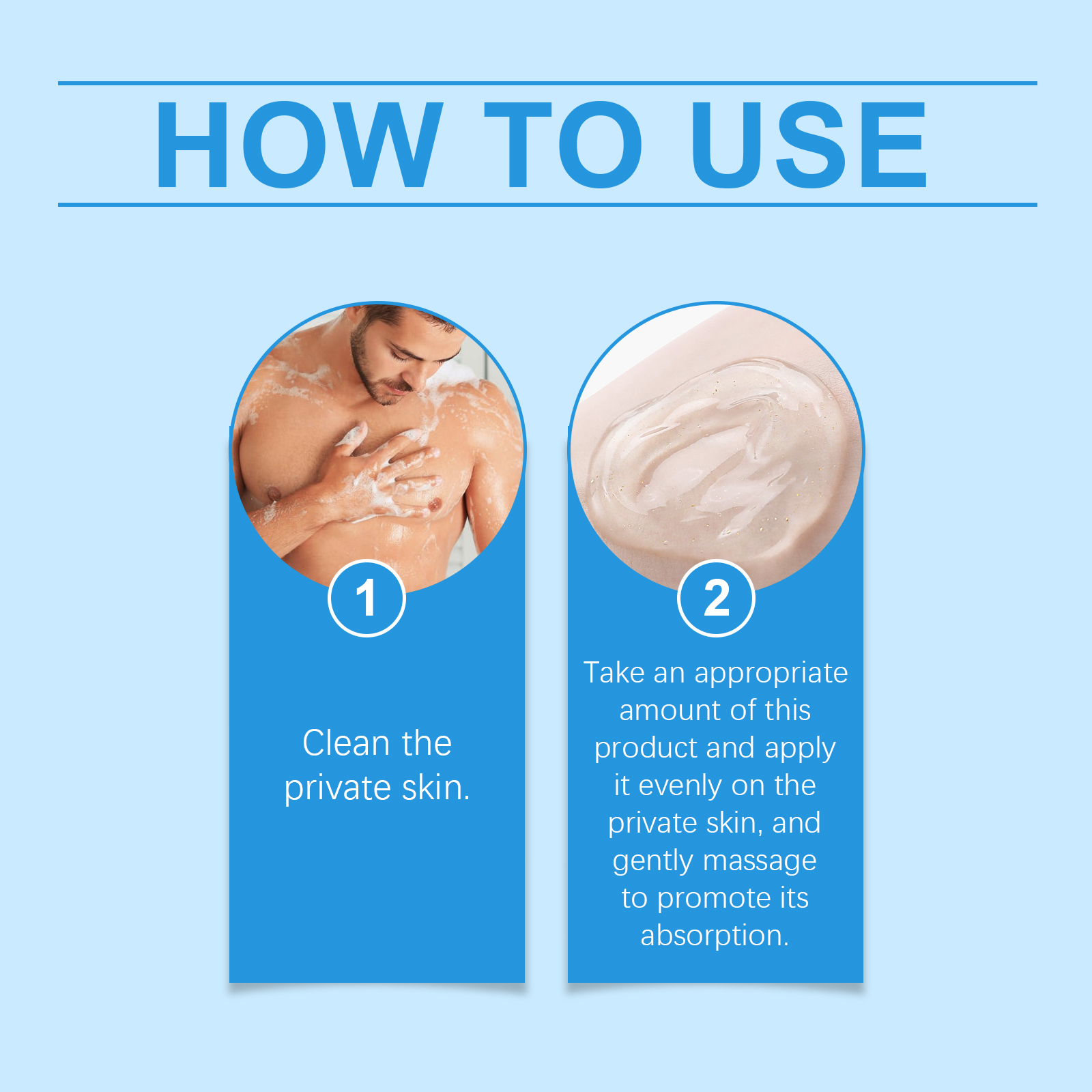 HOW TO USE

1

Clean the private skin.

2

Take an appropriate amount of this product and apply it evenly on the private skin, and gently massage to promote its absorption.