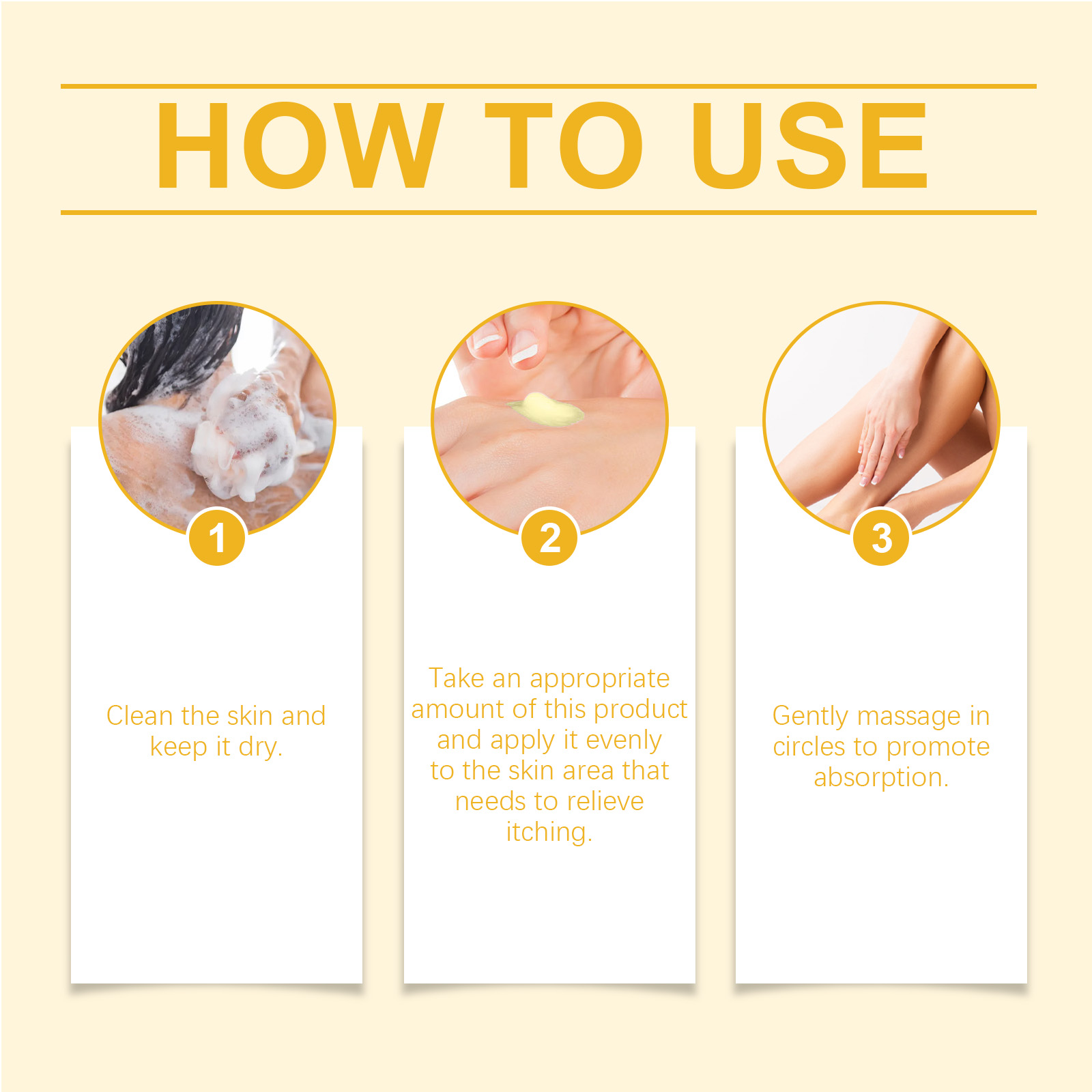 HOW TO USE

1

Clean the skin and keep it dry.

2

Take an appropriate amount of this product and apply it evenly to the skin area that needs to relieve itching.

3

Gently massage in circles to promote absorption.