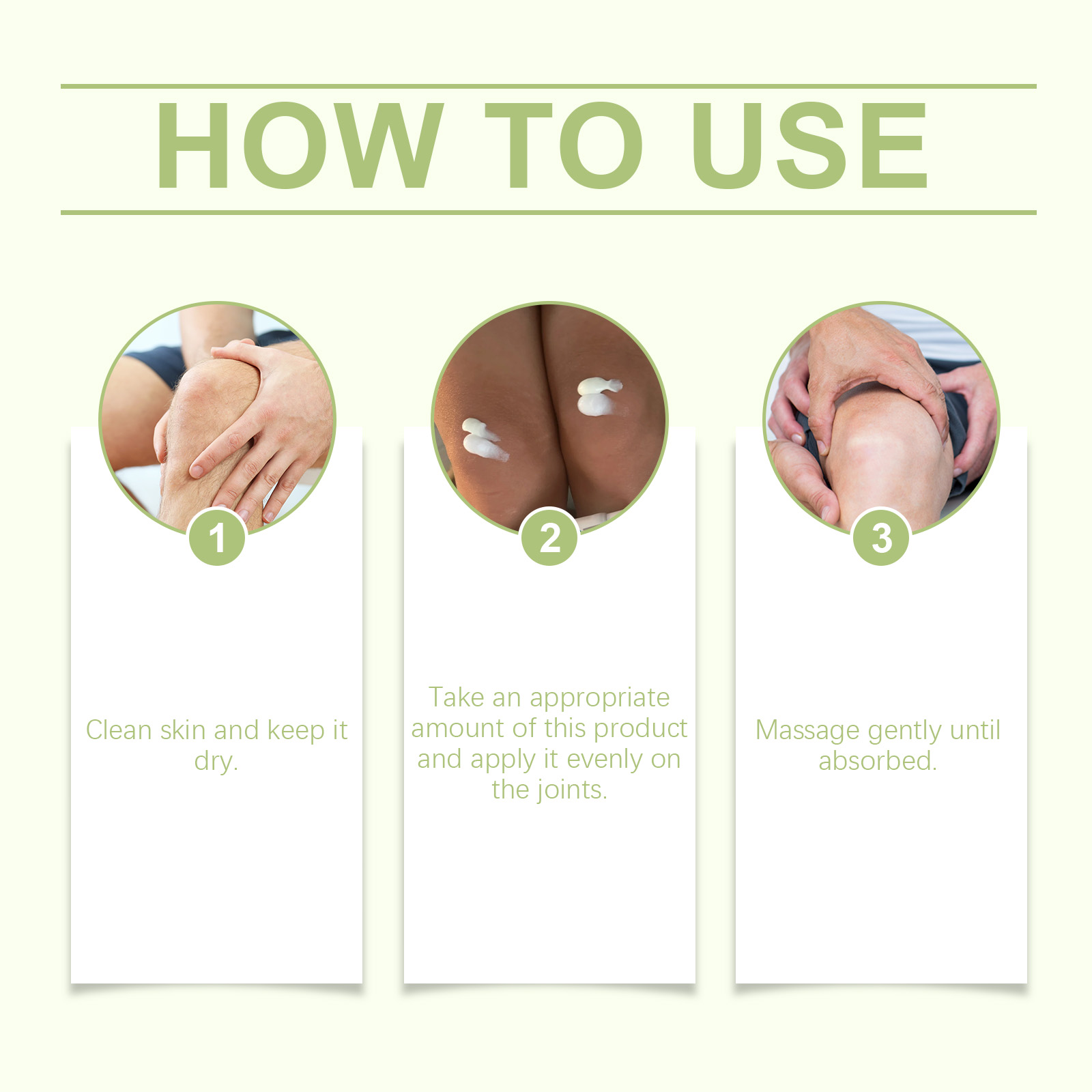 HOW TO USE

1

Clean skin and keep it dry.

2

Take an appropriate amount of this product and apply it evenly on the joints.

3

Massage gently until absorbed.