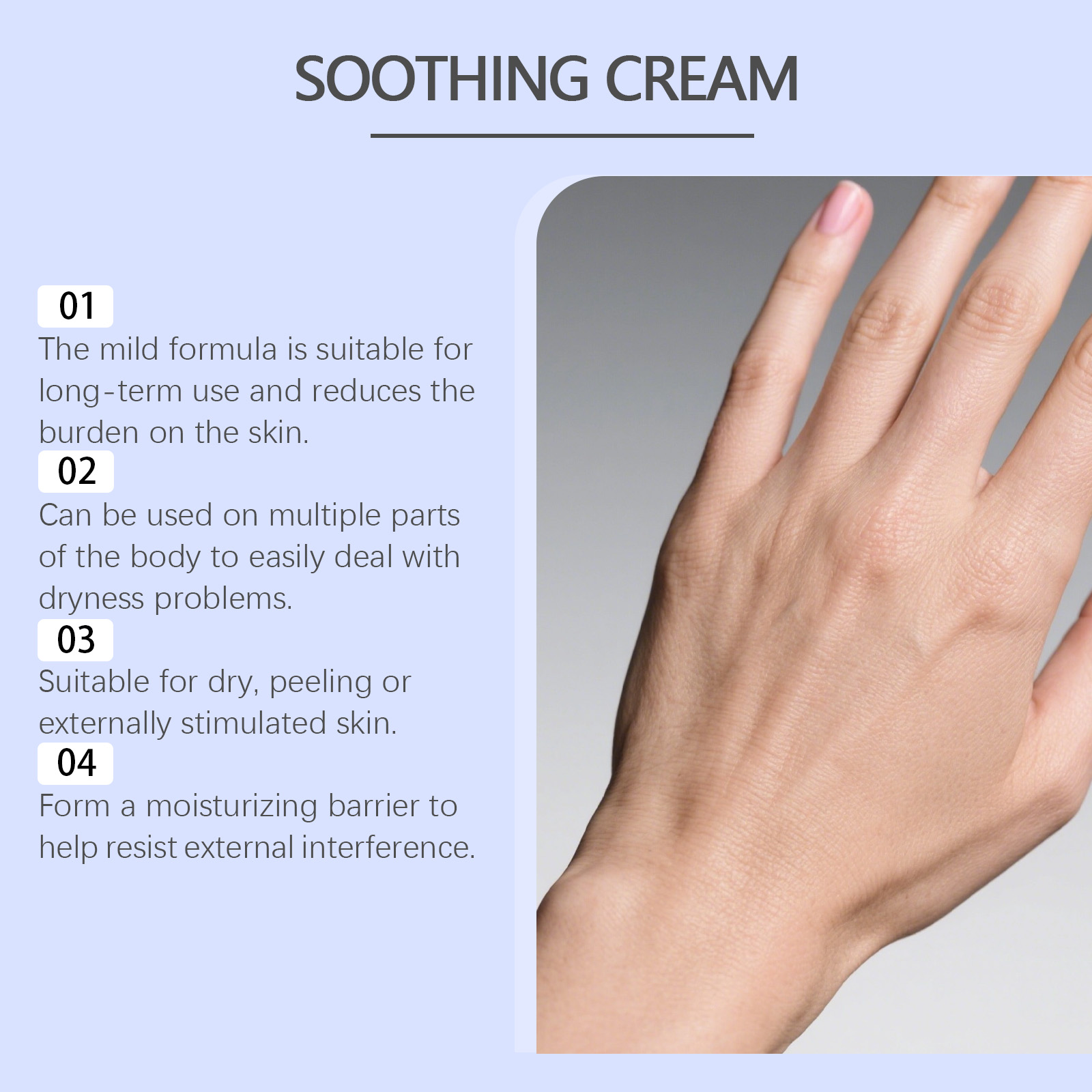 SOOTHING CREAM

01
The mild formula is suitable for long-term use and reduces the burden on the skin.

02
Can be used on multiple parts of the body to easily deal with dryness problems.

03
Suitable for dry, peeling or externally stimulated skin.

04
Form a moisturizing barrier to help resist external interference.