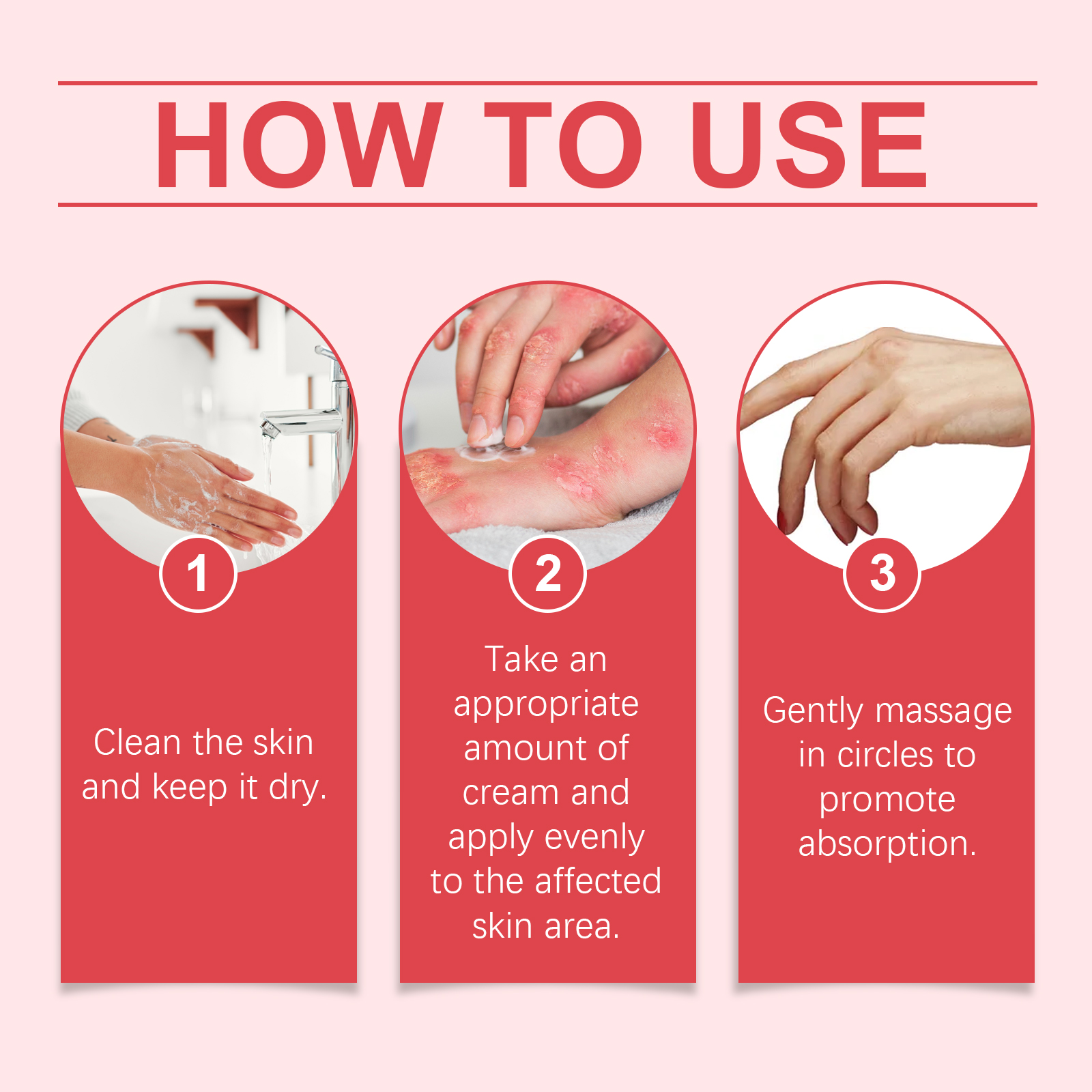 HOW TO USE

1

Clean the skin and keep it dry.

2

Take an appropriate amount of cream and apply evenly to the affected skin area.

3

Gently massage in circles to promote absorption.