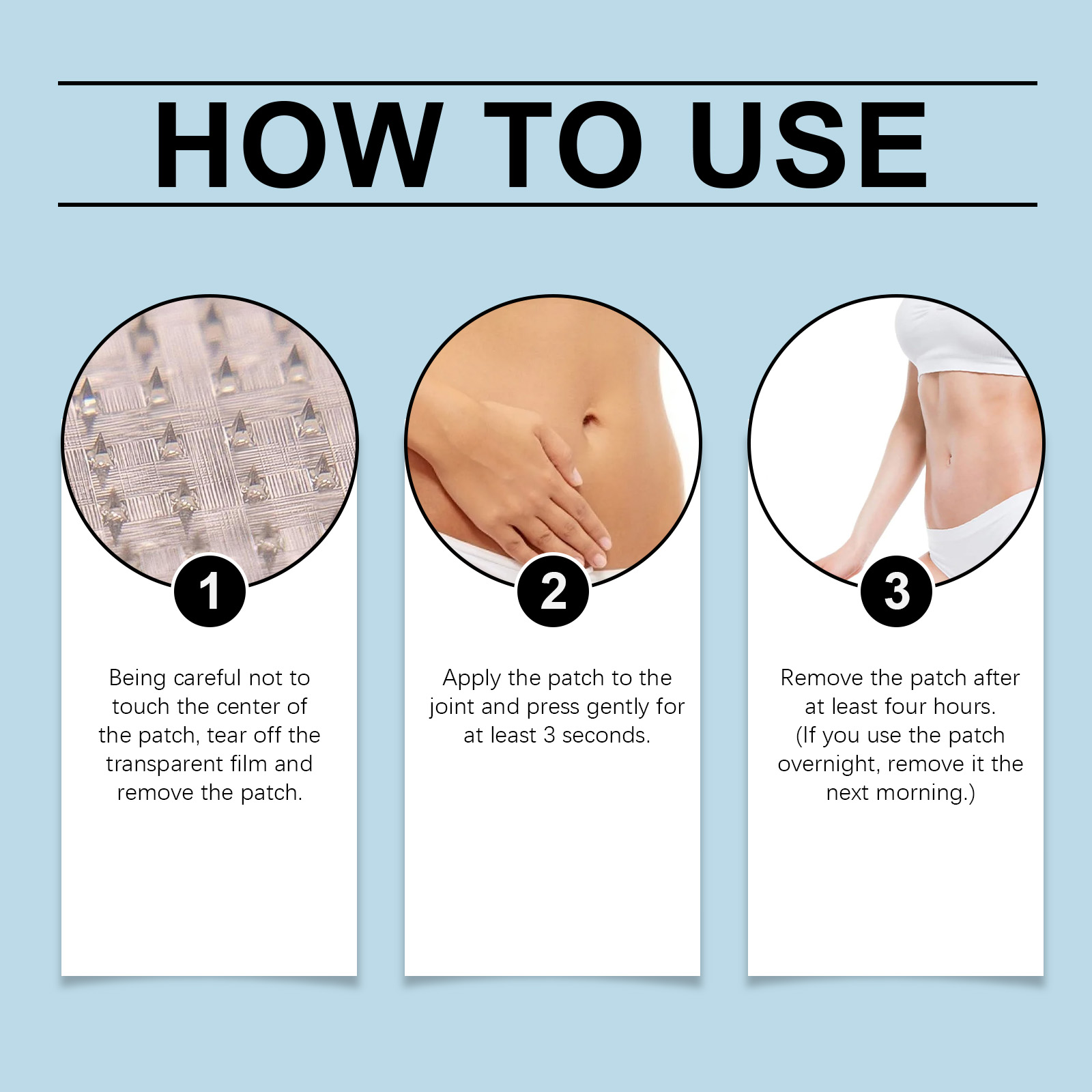 HOW TO USE

1

Being careful not to touch the center of the patch, tear off the transparent film and remove the patch.

2

Apply the patch to the joint and press gently for at least 3 seconds.

3

Remove the patch after at least four hours. (If you use the patch overnight, remove it the next morning.)