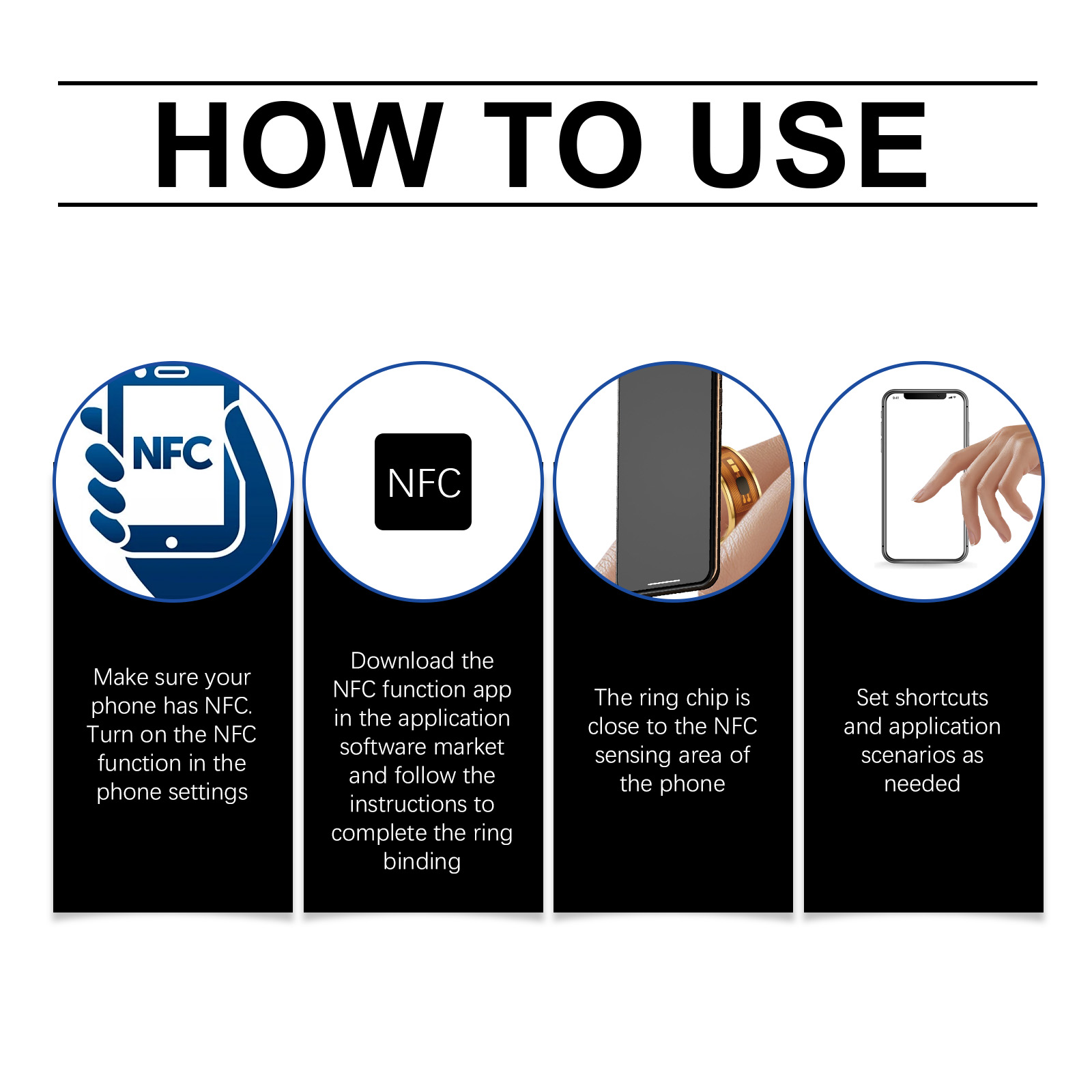 HOW TO USE

NFC

Make sure your phone has NFC. Turn on the NFC function in the phone settings

NFC

Download the NFC function app in the application software market and follow the instructions to complete the ring binding

The ring chip is close to the NFC sensing area of the phone

Set shortcuts and application scenarios as needed