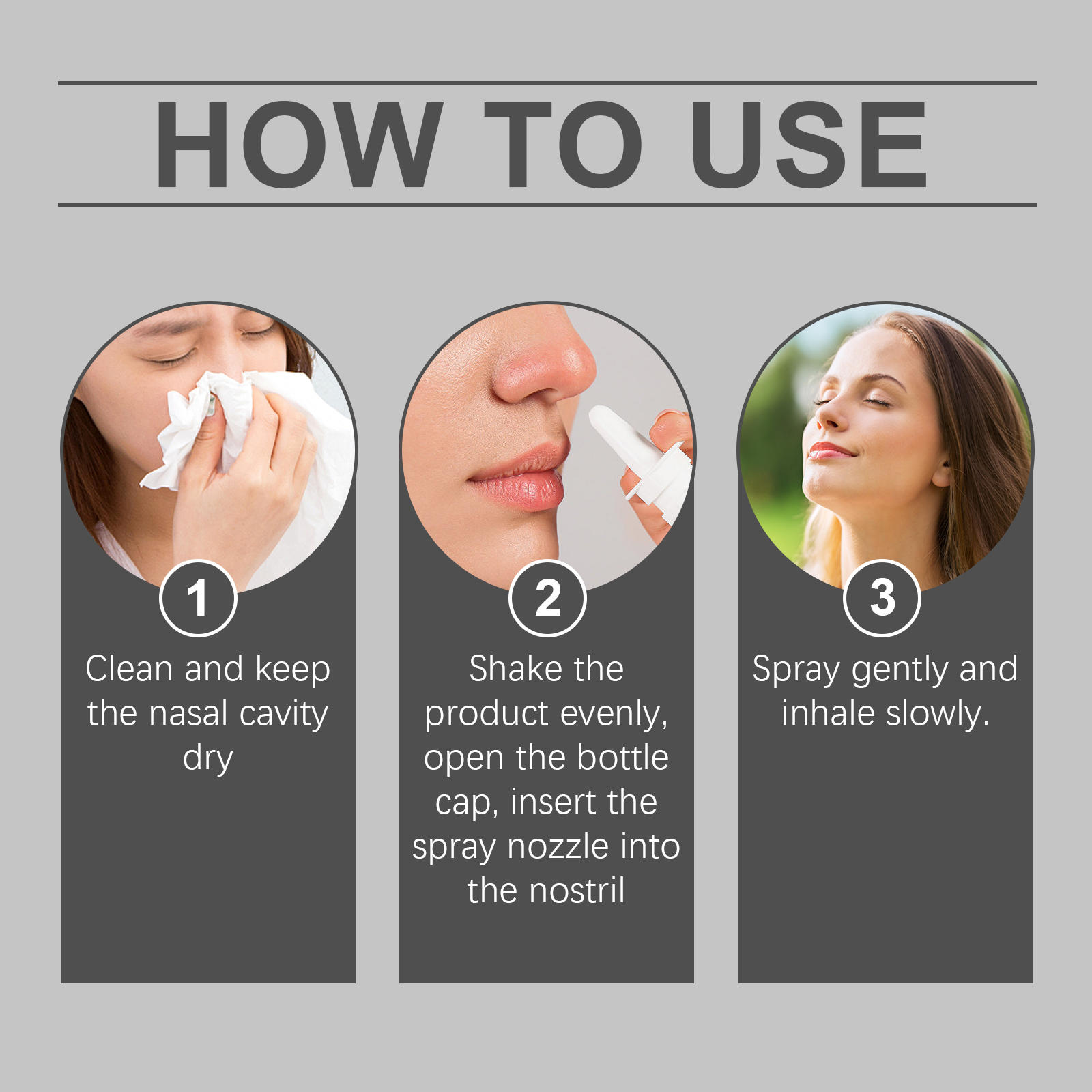 HOW TO USE

1
Clean and keep the nasal cavity dry

2
Shake the product evenly, open the bottle cap, insert the spray nozzle into the nostril

3
Spray gently and inhale slowly.