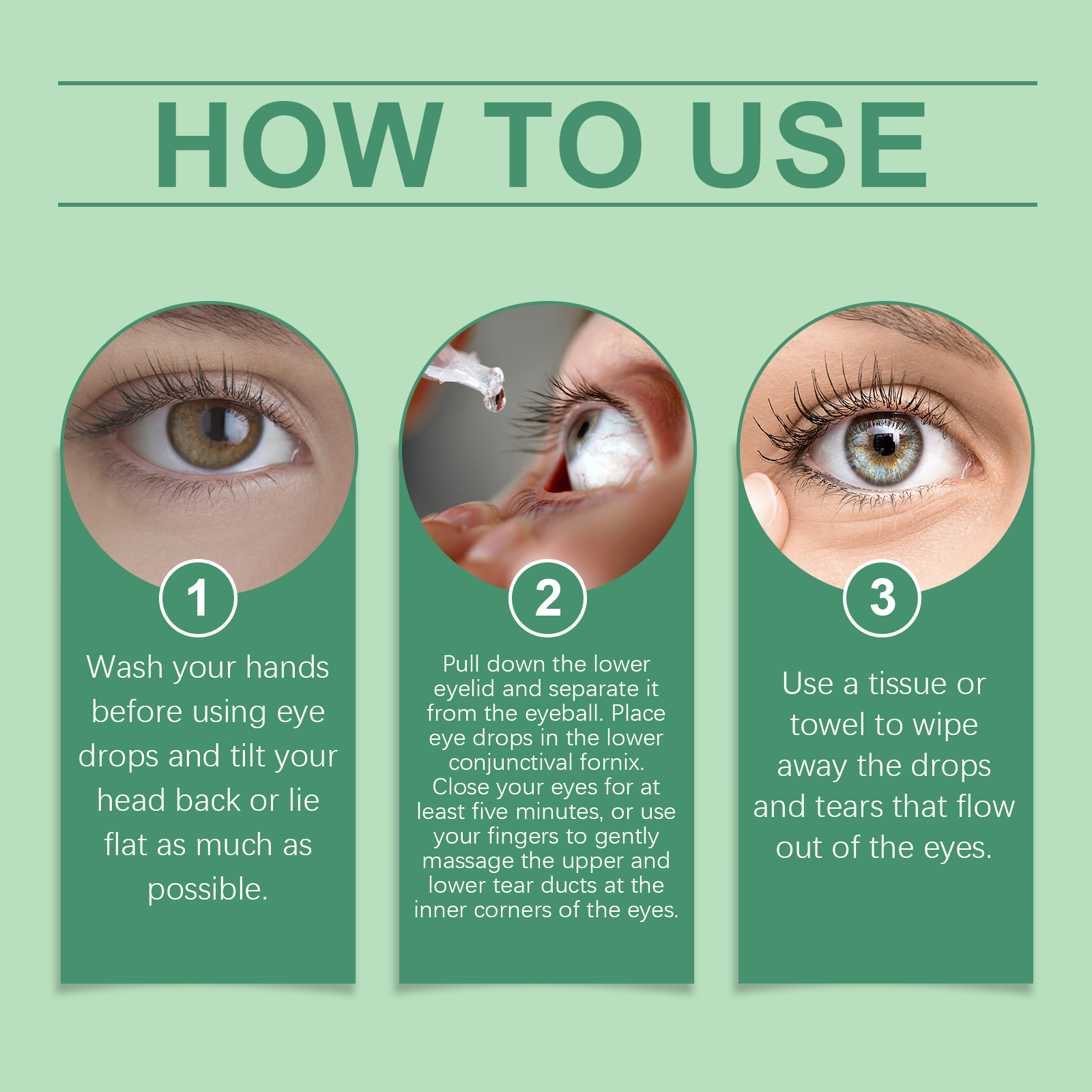 HOW TO USE

1

Wash your hands before using eye drops and tilt your head back or lie flat as much as possible.

2

Pull down the lower eyelid and separate it from the eyeball. Place eye drops in the lower conjunctival fornix. Close your eyes for at least five minutes, or use your fingers to gently massage the upper and lower tear ducts at the inner corners of the eyes.

3

Use a tissue or towel to wipe away the drops and tears that flow out of the eyes.