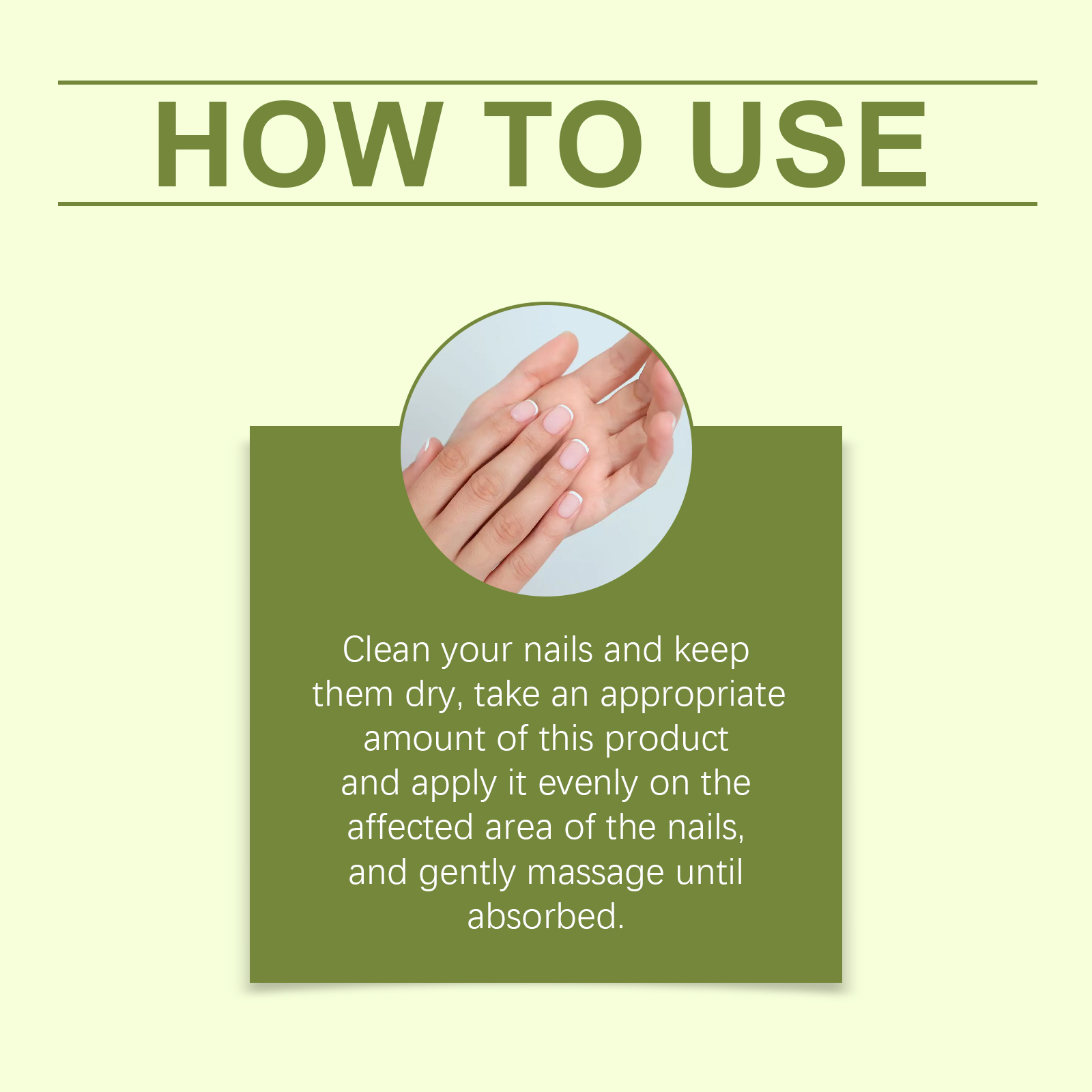 HOW TO USE

Clean your nails and keep them dry, take an appropriate amount of this product and apply it evenly on the affected area of the nails, and gently massage until absorbed.