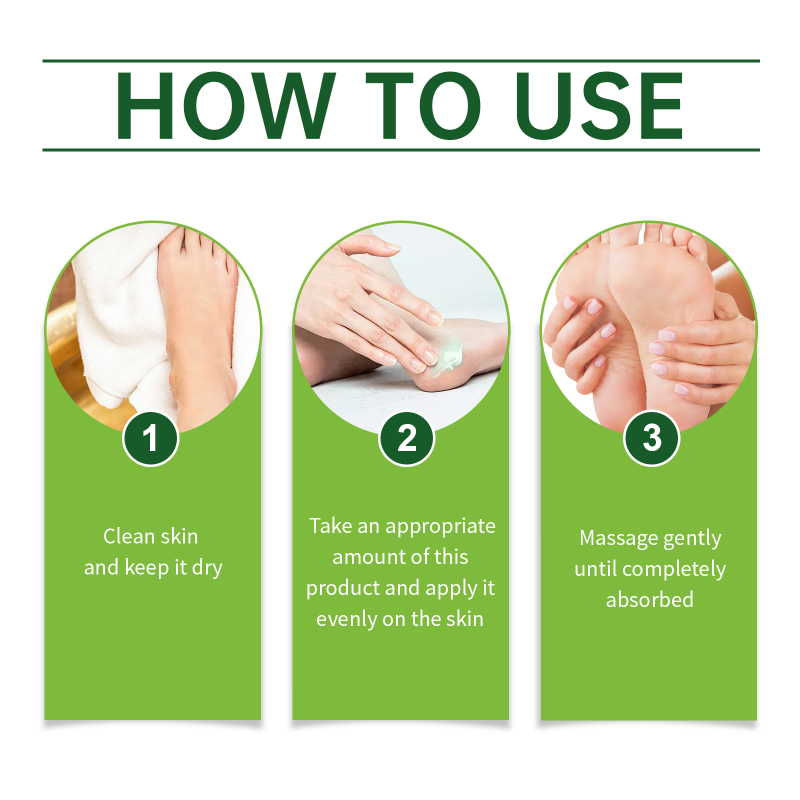 HOW TO USE

1

Clean skin and keep it dry

2

Take an appropriate amount of this product and apply it evenly on the skin

3

Massage gently until completely absorbed