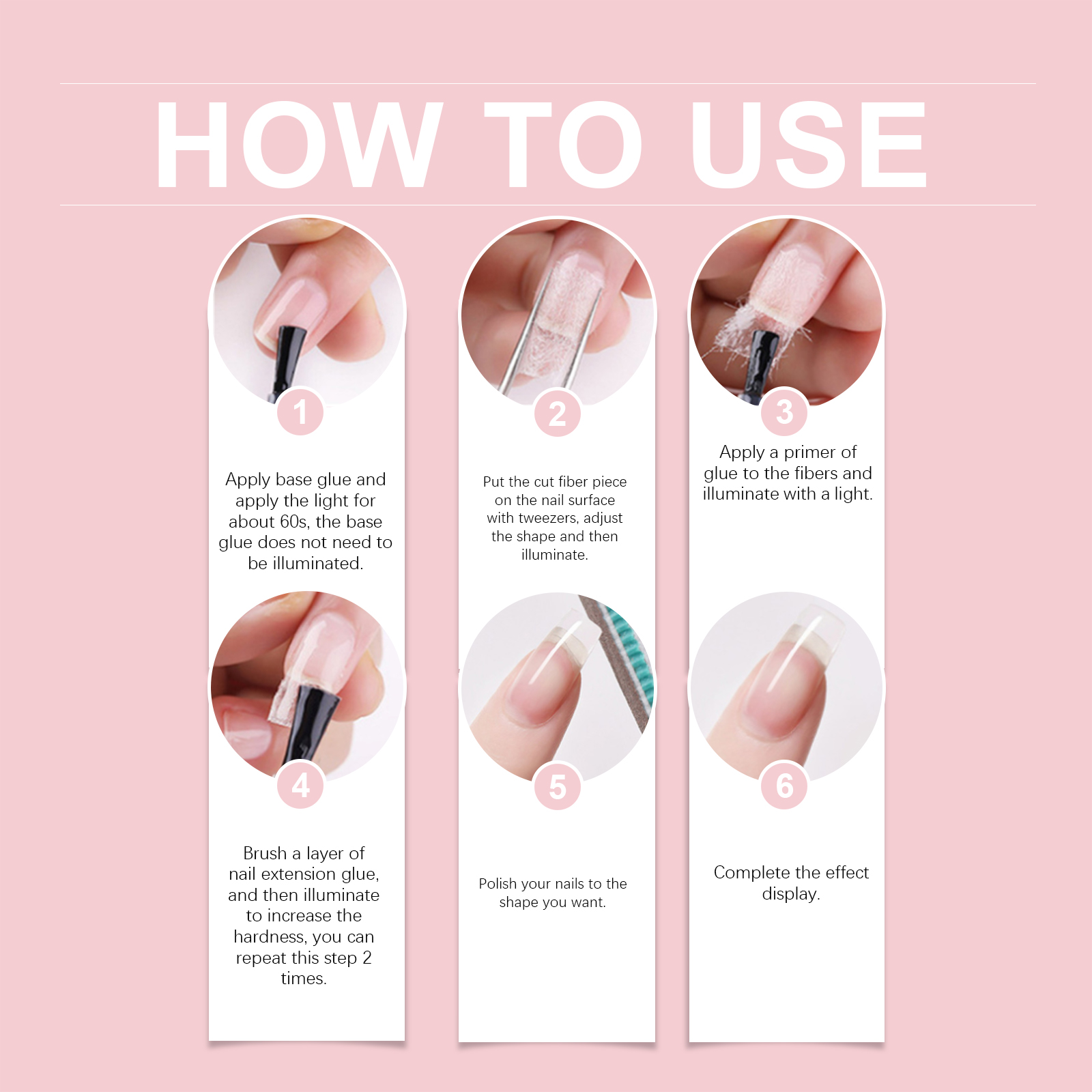 HOW TO USE

1

Apply base glue and apply the light for about 60s, the base glue does not need to be illuminated.

2

Put the cut fiber piece on the nail surface with tweezers, adjust the shape and then illuminate.

3

Apply a primer of glue to the fibers and illuminate with a light.

4

Brush a layer of nail extension glue, and then illuminate to increase the hardness, you can repeat this step 2 times.

5

Polish your nails to the shape you want.

6

Complete the effect display.