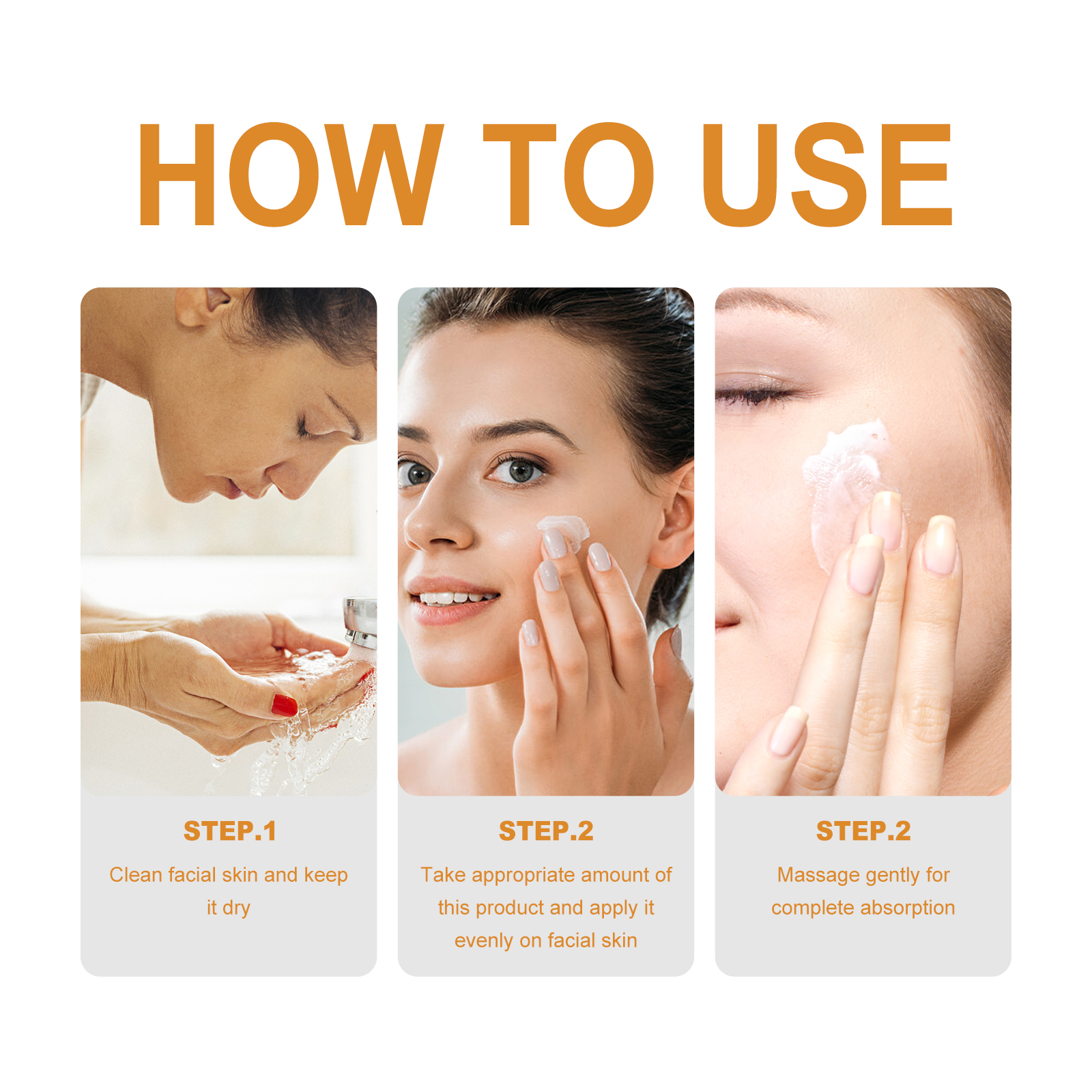 HOW TO USE

STEP.1

Clean facial skin and keep it dry

STEP.2

Take appropriate amount of this product and apply it evenly on facial skin

STEP.2

Massage gently for complete absorption