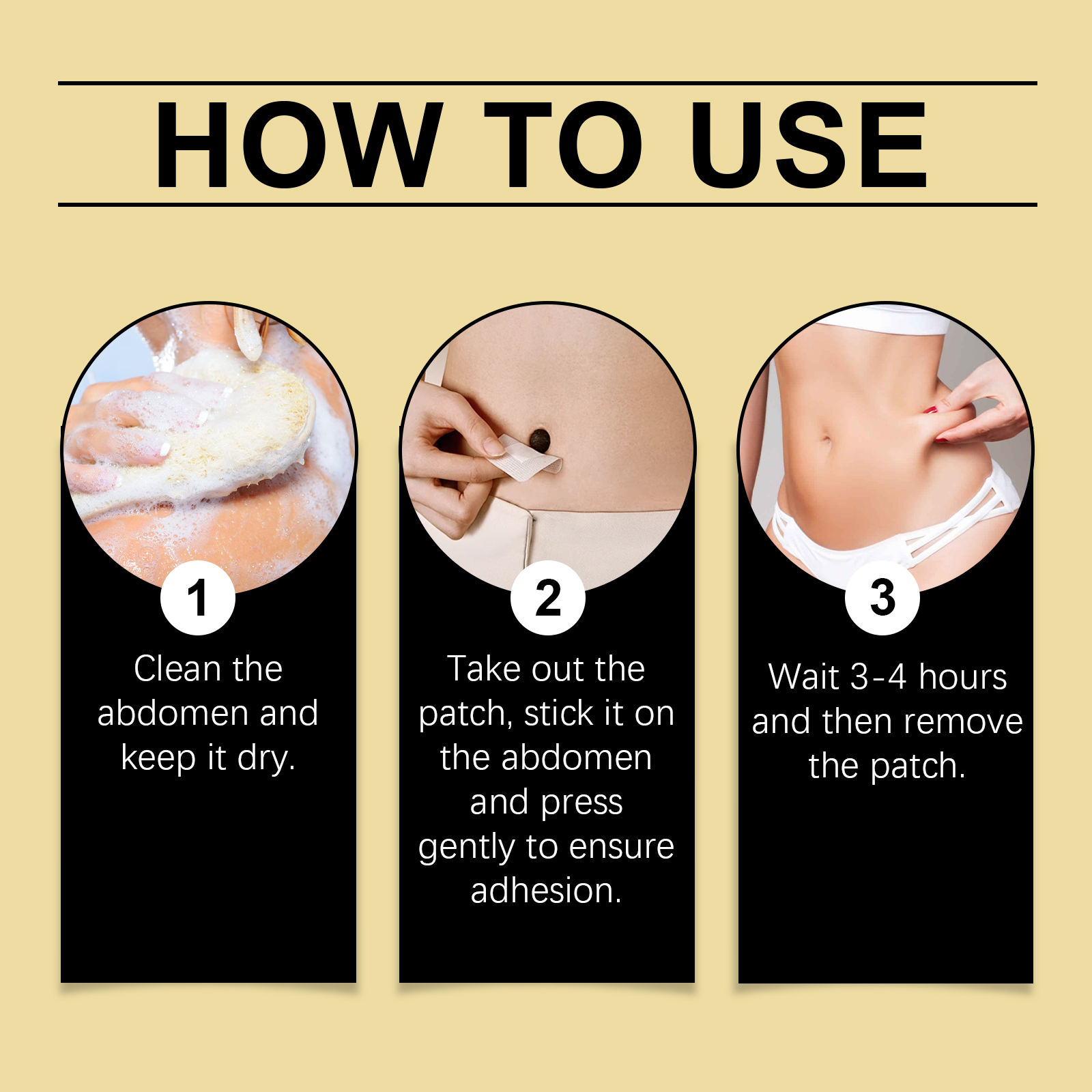 HOW TO USE

1

Clean the abdomen and keep it dry.

2

Take out the patch, stick it on the abdomen and press gently to ensure adhesion.

3

Wait 3-4 hours and then remove the patch.