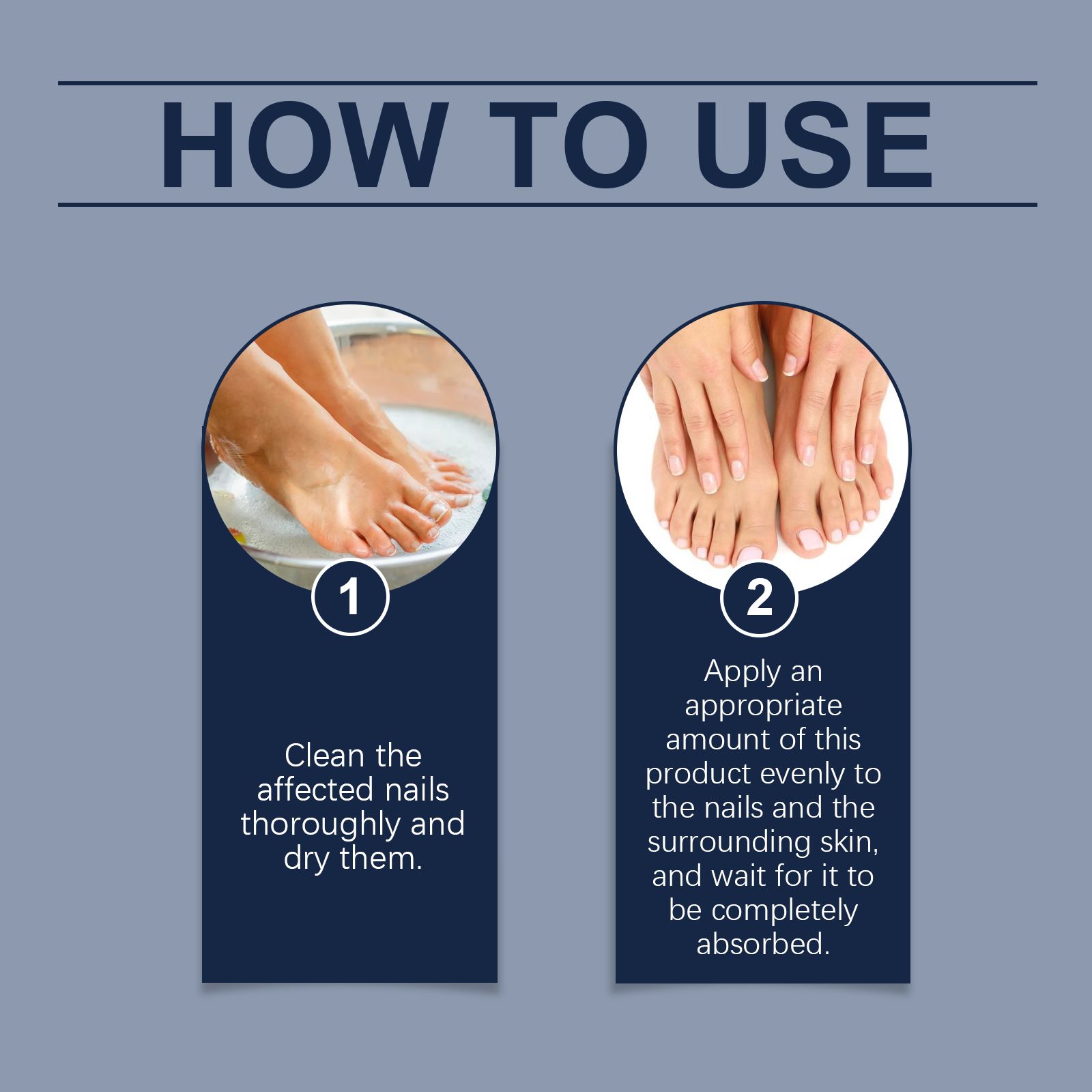 HOW TO USE

1

Clean the affected nails thoroughly and dry them.

2

Apply an appropriate amount of this product evenly to the nails and the surrounding skin, and wait for it to be completely absorbed.