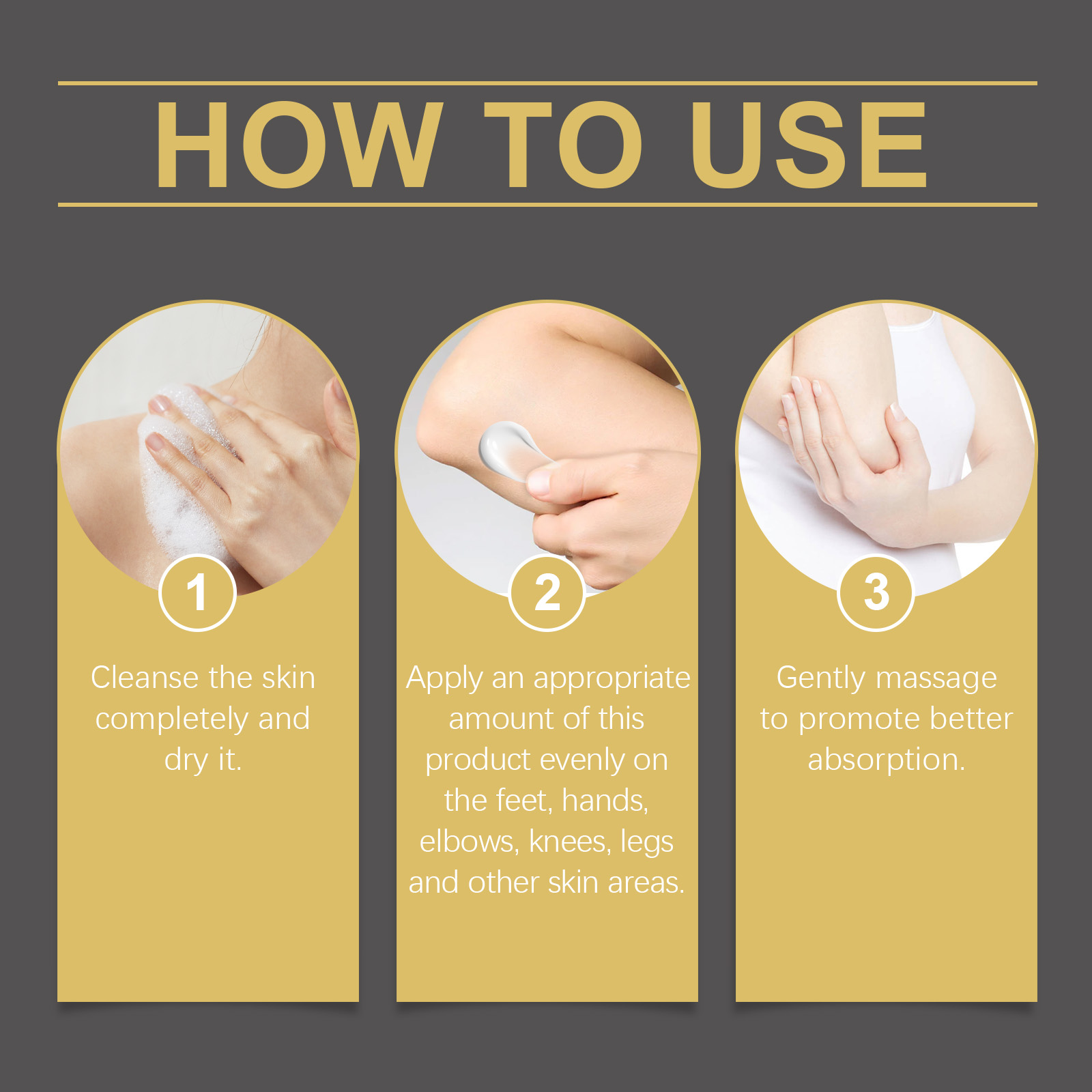 HOW TO USE

1

Cleanse the skin completely and dry it.

2

Apply an appropriate amount of this product evenly on the feet, hands, elbows, knees, legs and other skin areas.

3

Gently massage to promote better absorption.