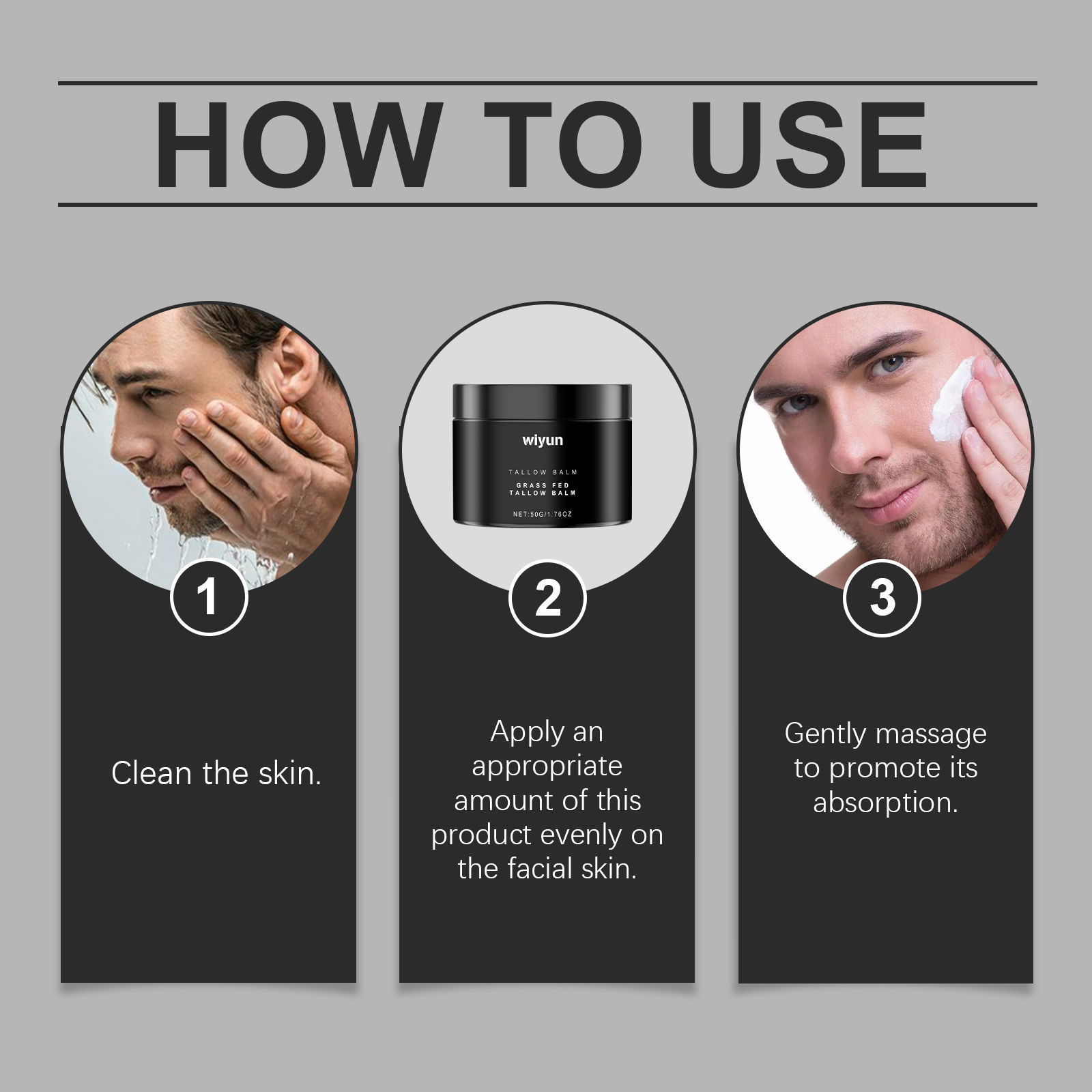 HOW TO USE

1

Clean the skin.

wiyun

TALLOW BALM

GRASS FED TALLOW BALM

NET:50G/1.76OZ

2

Apply an appropriate amount of this product evenly on the facial skin.

3

Gently massage to promote its absorption.