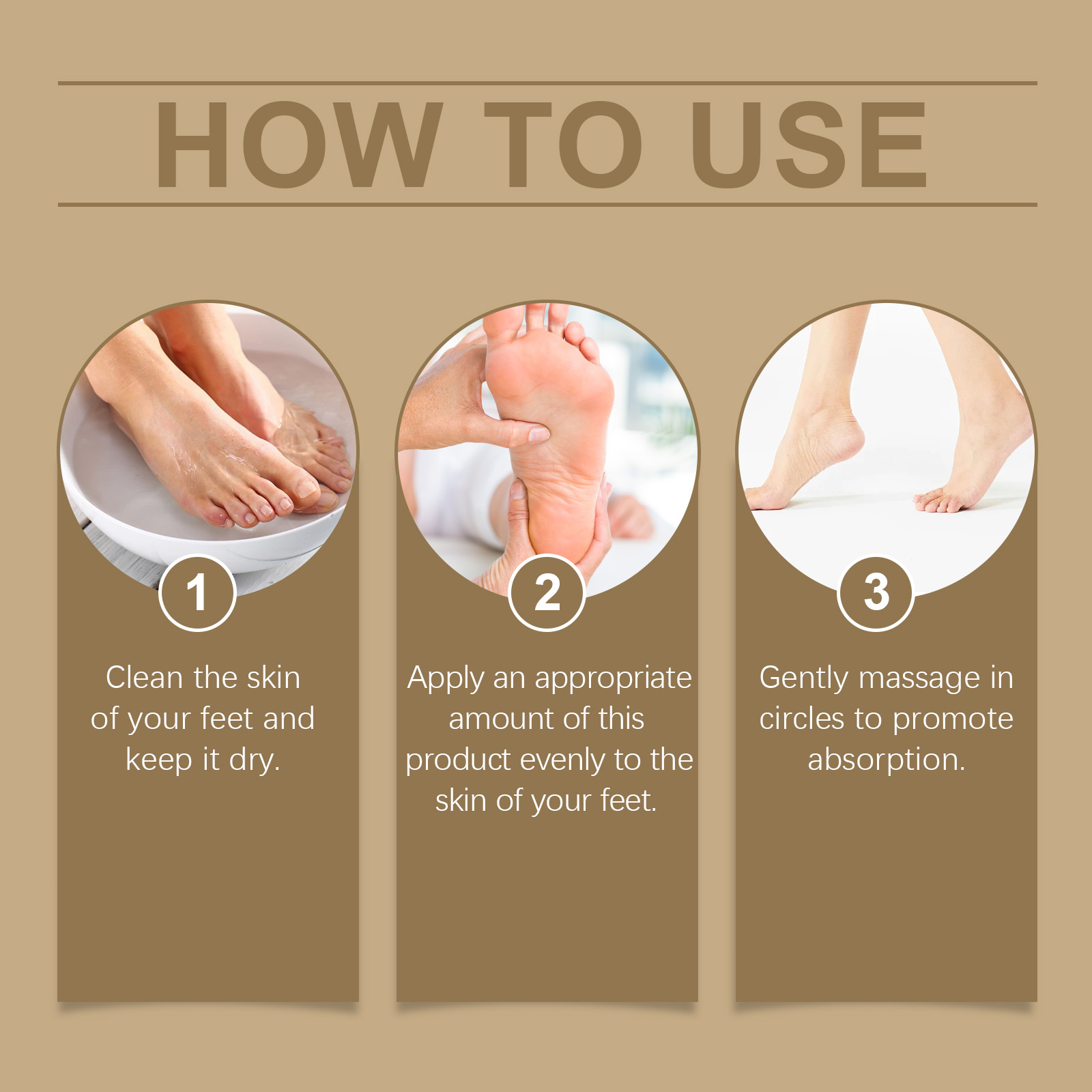 HOW TO USE

1

Clean the skin of your feet and keep it dry.

2

Apply an appropriate amount of this product evenly to the skin of your feet.

3

Gently massage in circles to promote absorption.