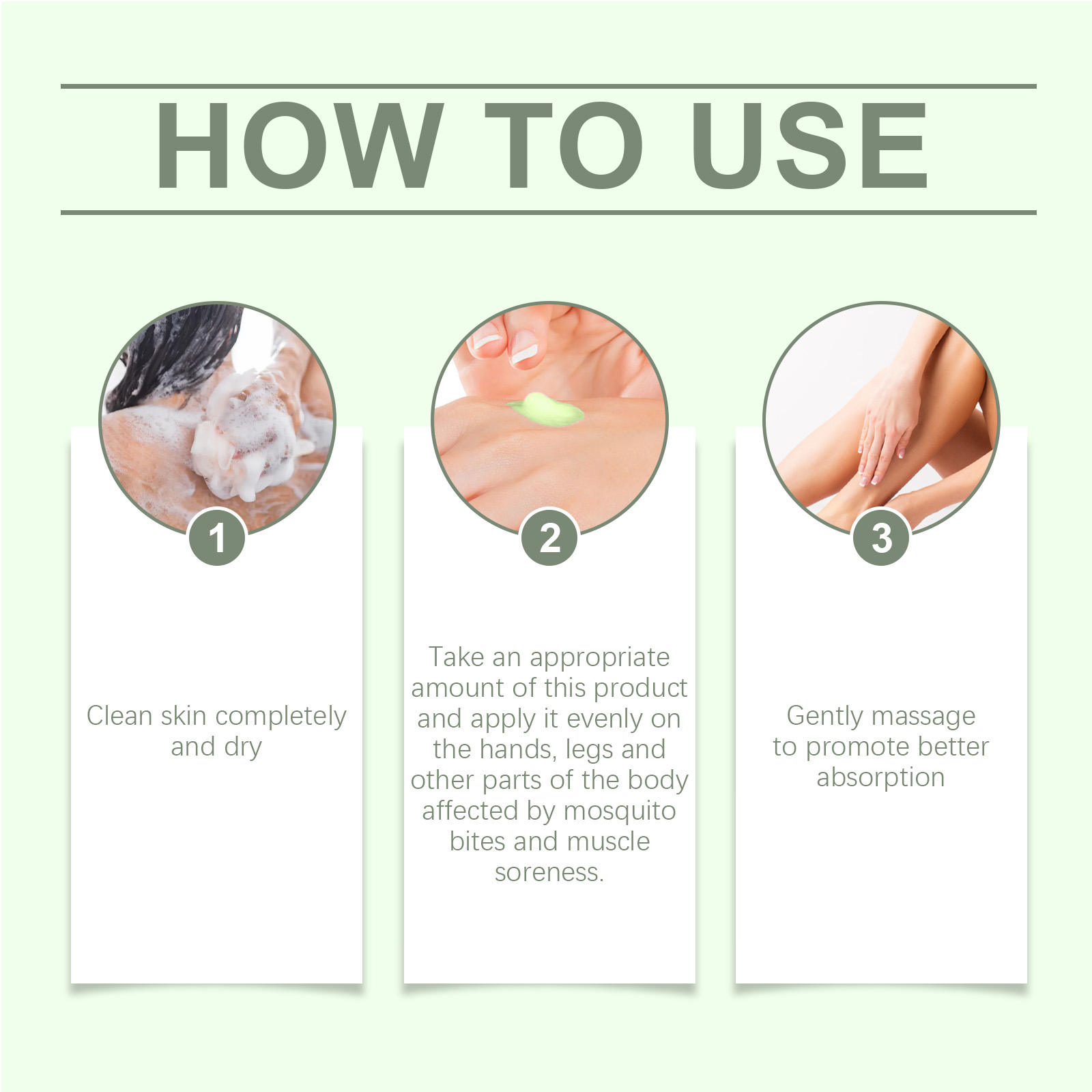 HOW TO USE

1

Clean skin completely and dry

2

Take an appropriate amount of this product and apply it evenly on the hands, legs and other parts of the body affected by mosquito bites and muscle soreness.

3

Gently massage to promote better absorption