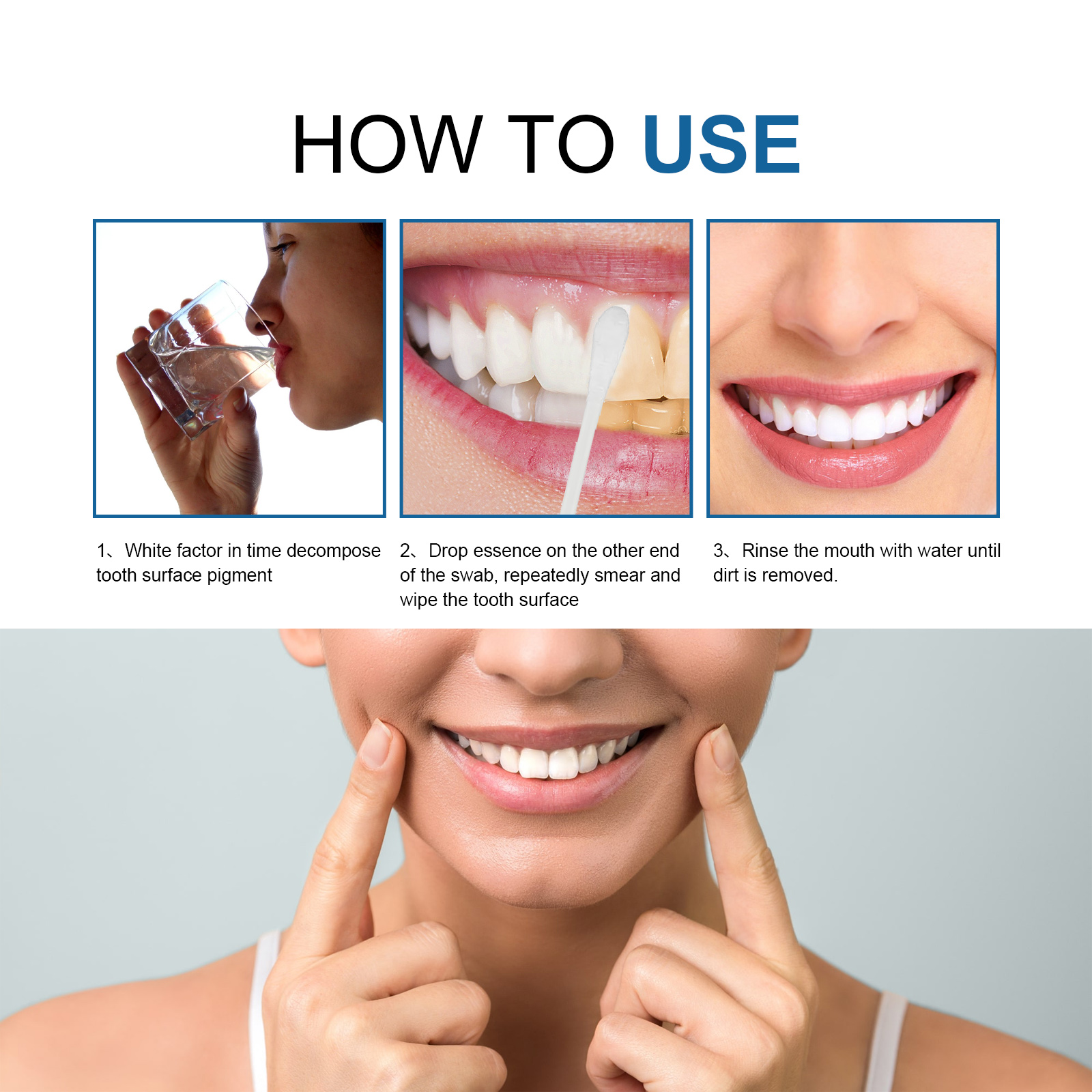 HOW TO USE

1、White factor in time decompose tooth surface pigment

2、Drop essence on the other end of the swab, repeatedly smear and wipe the tooth surface

3、Rinse the mouth with water until dirt is removed.