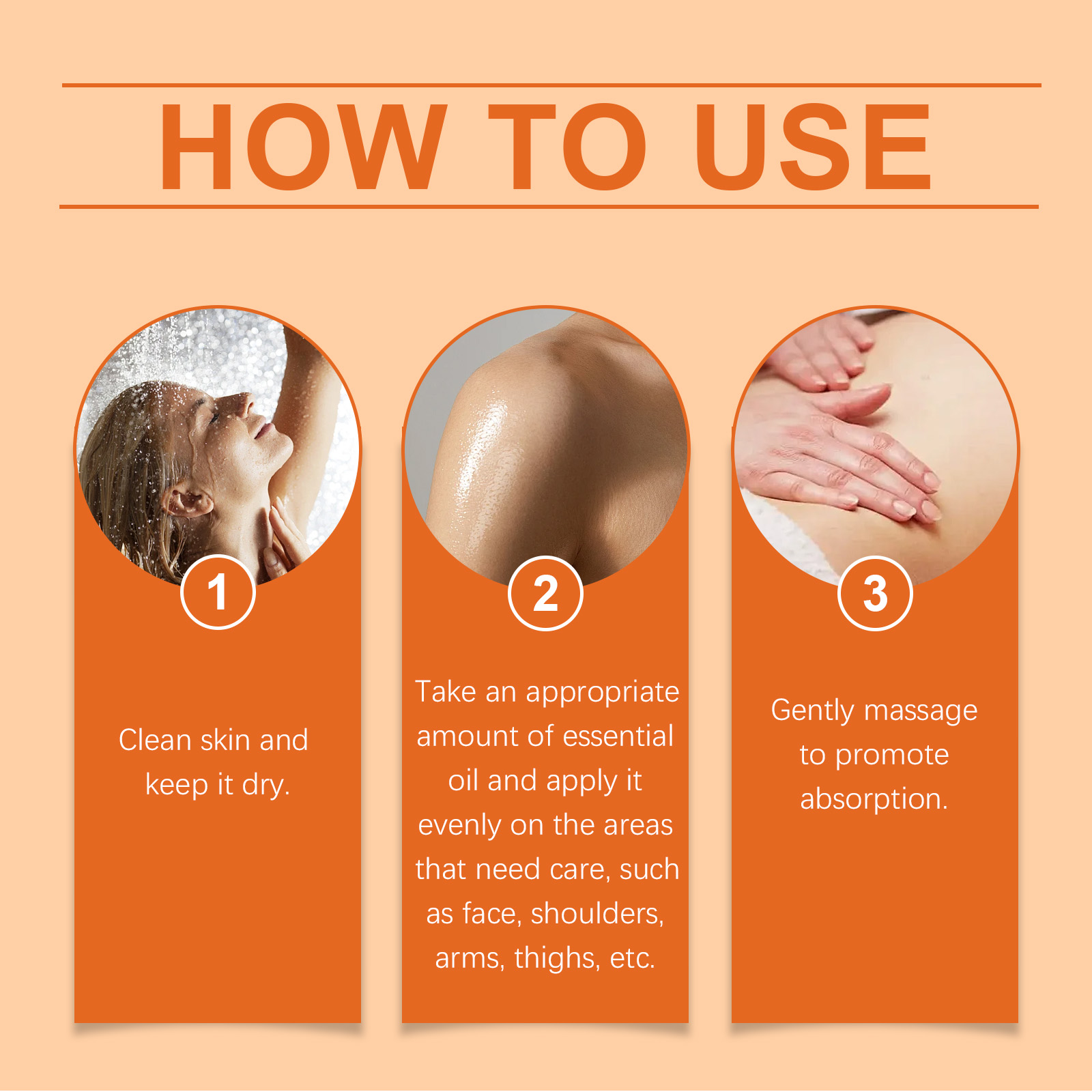 HOW TO USE

1

Clean skin and keep it dry.

2

Take an appropriate amount of essential oil and apply it evenly on the areas that need care, such as face, shoulders, arms, thighs, etc.

3

Gently massage to promote absorption.