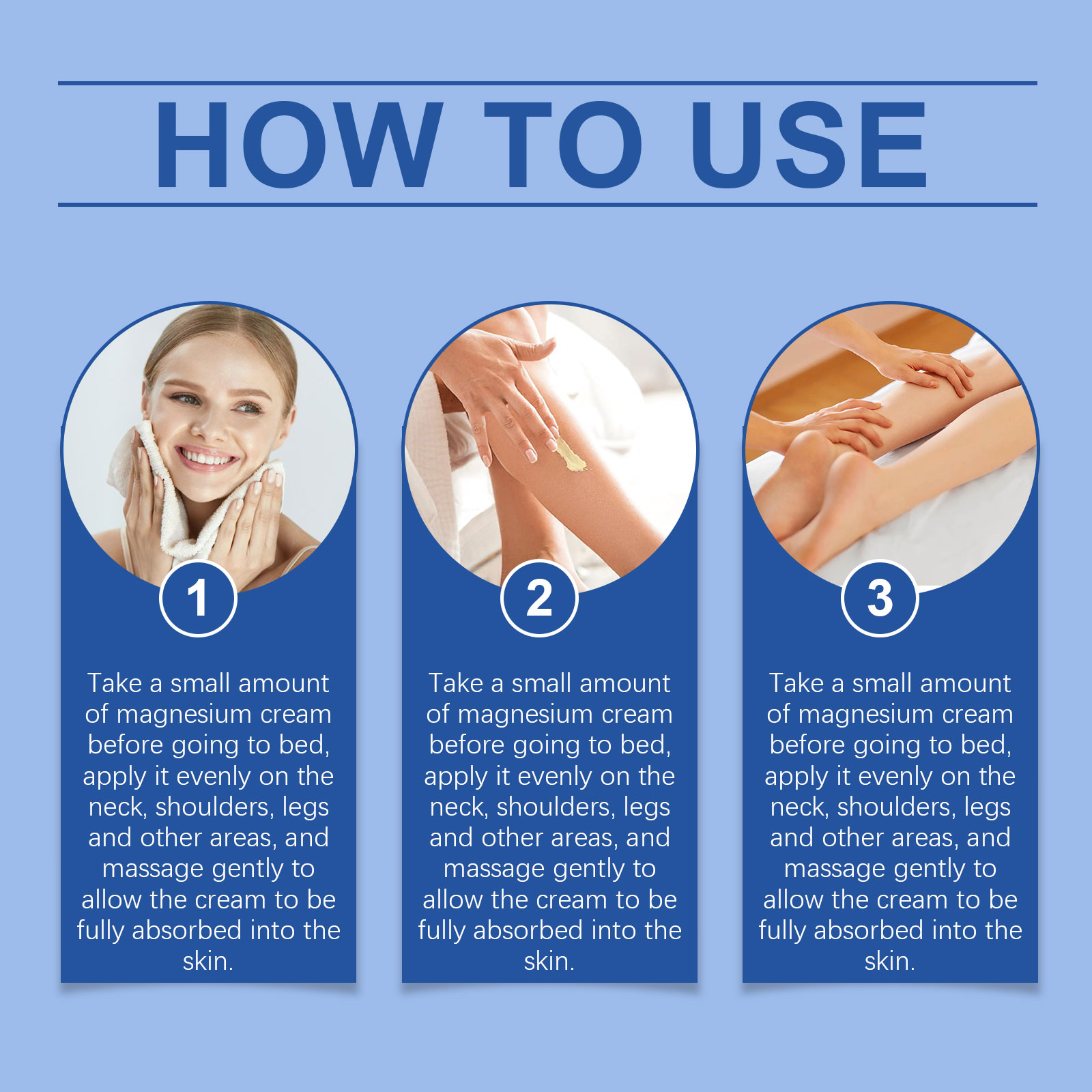 HOW TO USE

1

Take a small amount of magnesium cream before going to bed, apply it evenly on the neck, shoulders, legs and other areas, and massage gently to allow the cream to be fully absorbed into the skin.

2

Take a small amount of magnesium cream before going to bed, apply it evenly on the neck, shoulders, legs and other areas, and massage gently to allow the cream to be fully absorbed into the skin.

3

Take a small amount of magnesium cream before going to bed, apply it evenly on the neck, shoulders, legs and other areas, and massage gently to allow the cream to be fully absorbed into the skin.