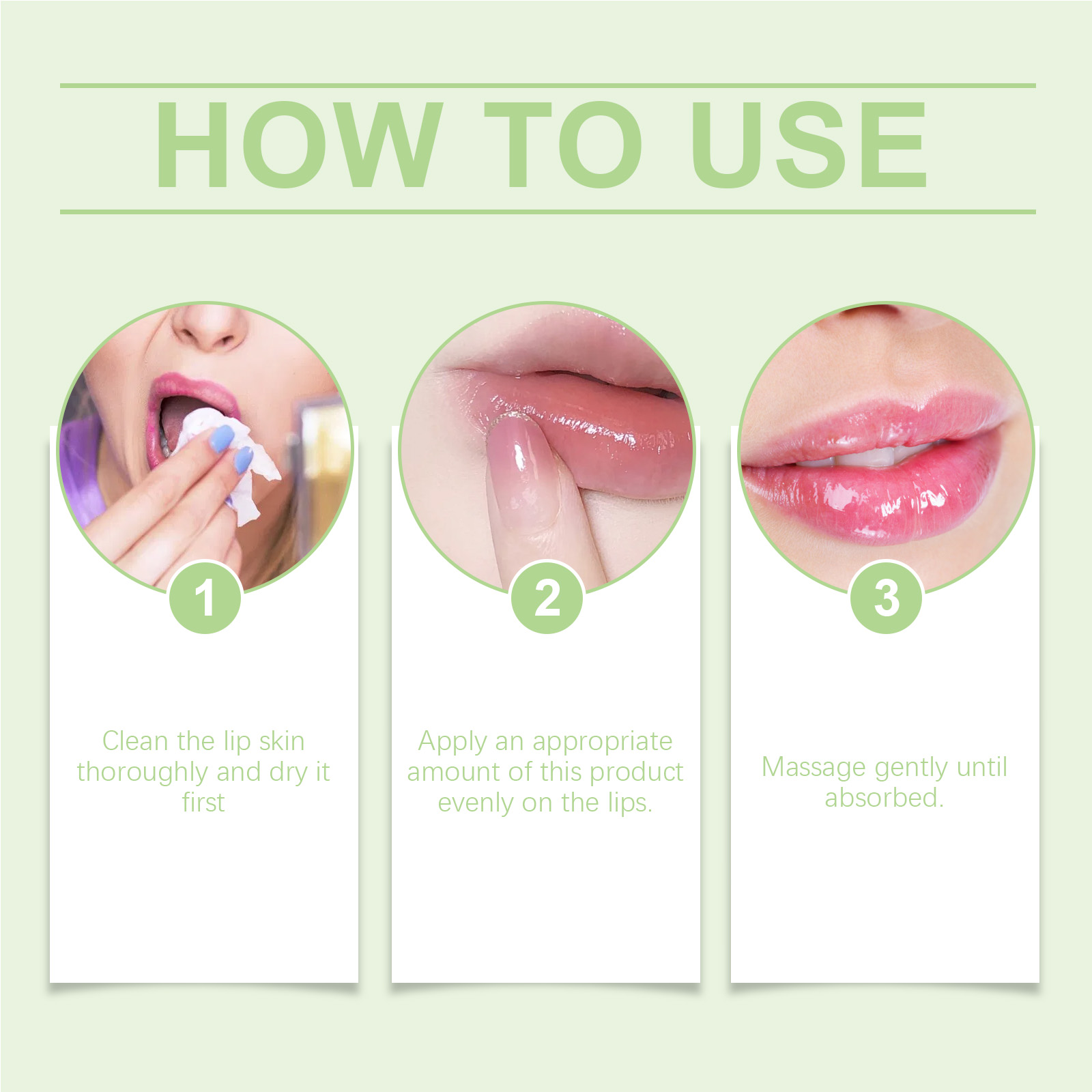 HOW TO USE

1

Clean the lip skin thoroughly and dry it first

2

Apply an appropriate amount of this product evenly on the lips.

3

Massage gently until absorbed.