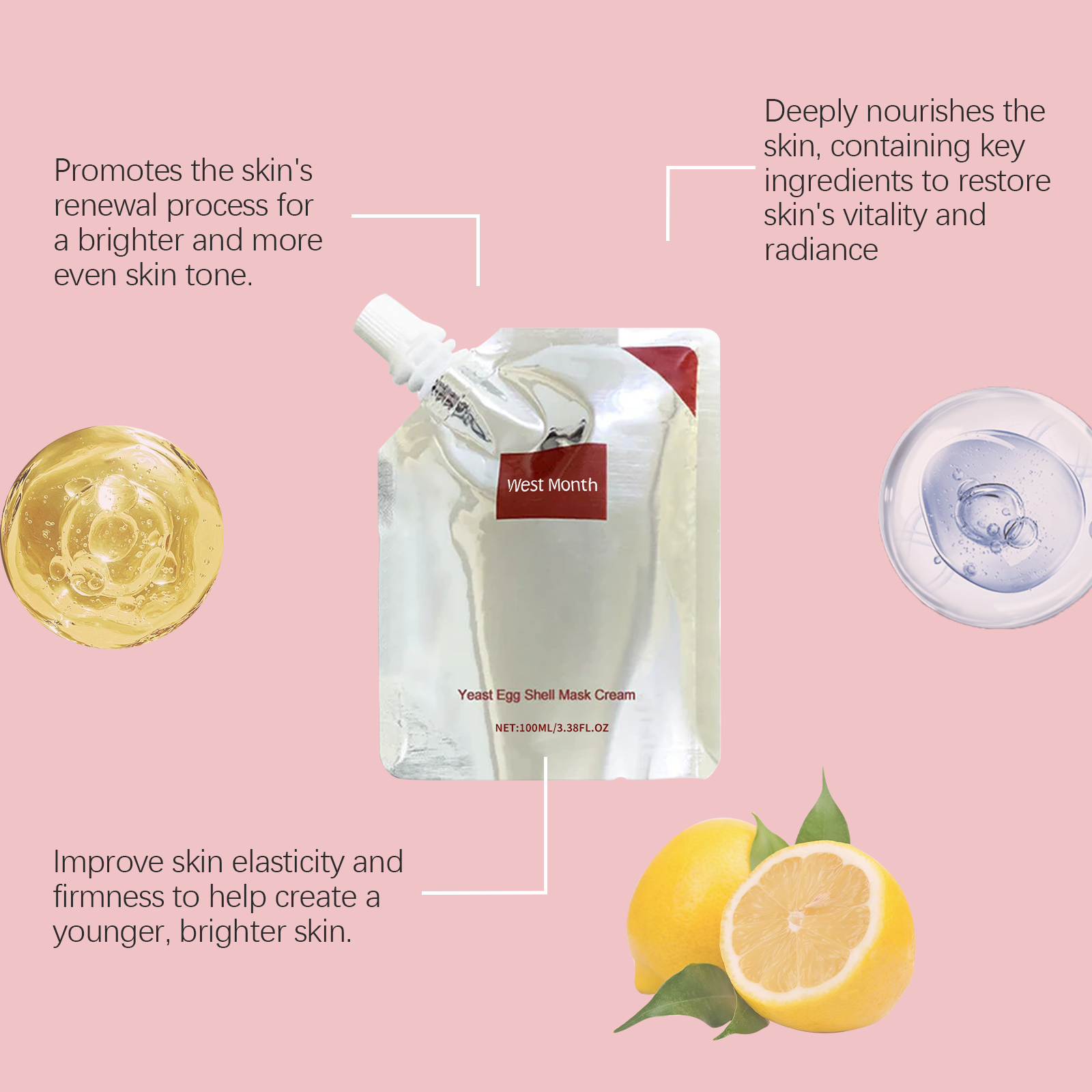 Promotes the skin's renewal process for a brighter and more even skin tone.

Deeply nourishes the skin, containing key ingredients to restore skin's vitality and radiance

West Month

Yeast Egg Shell Mask Cream

NET:100ML/3.38FL.OZ

Improve skin elasticity and firmness to help create a younger, brighter skin.