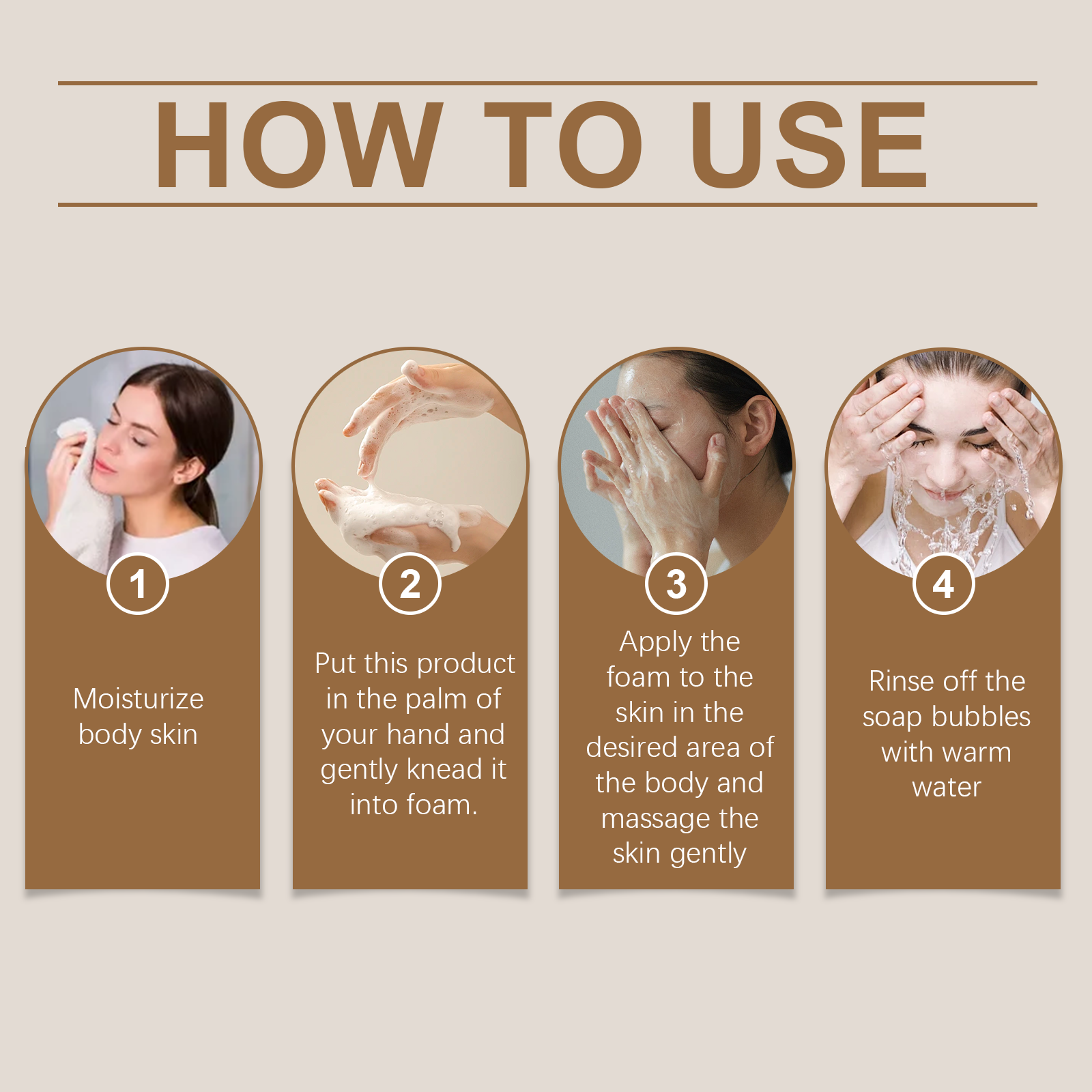 HOW TO USE

1

Moisturize body skin

2

Put this product in the palm of your hand and gently knead it into foam.

3

Apply the foam to the skin in the desired area of the body and massage the skin gently

4

Rinse off the soap bubbles with warm water