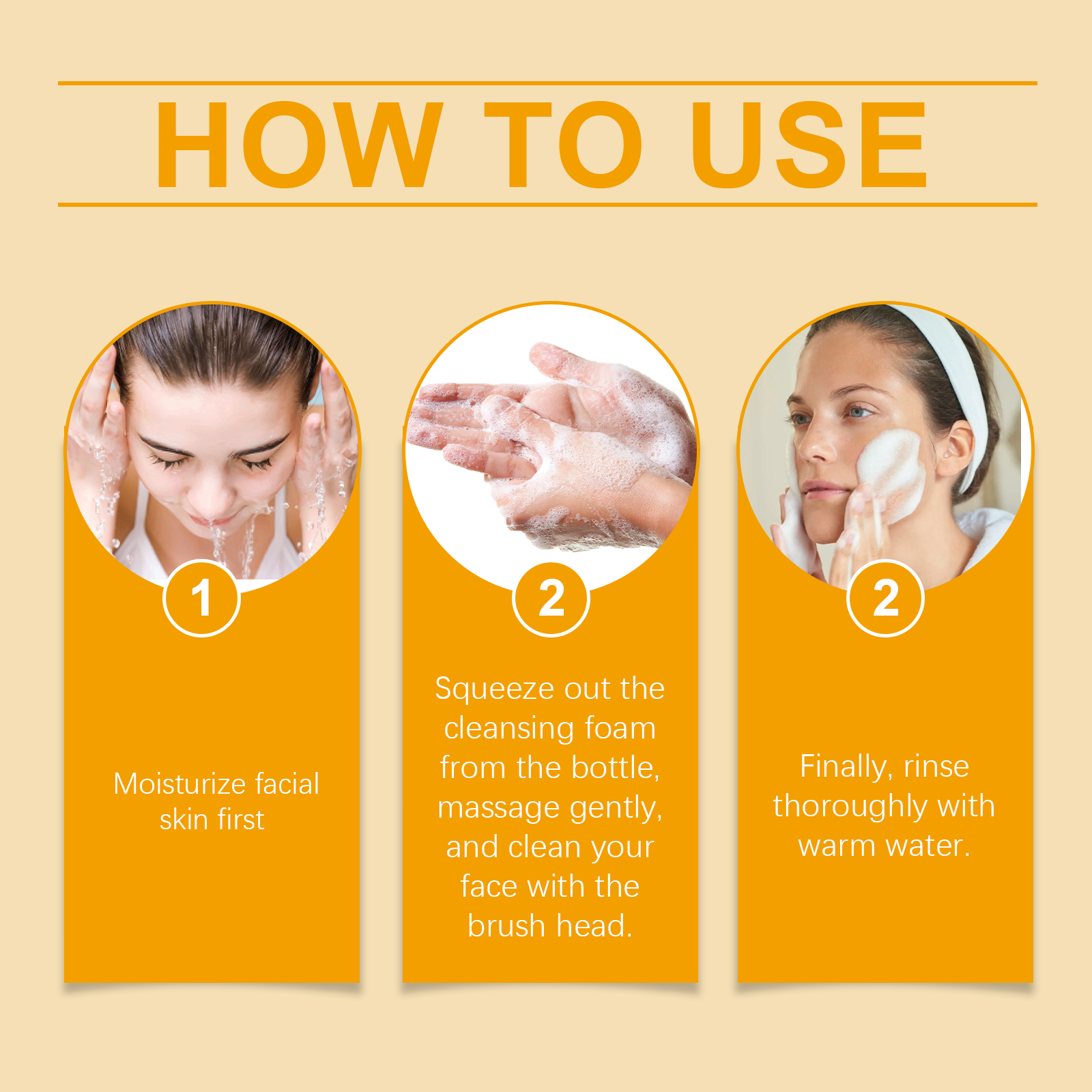 HOW TO USE

1

Moisturize facial skin first

2

Squeeze out the cleansing foam from the bottle, massage gently, and clean your face with the brush head.

2

Finally, rinse thoroughly with warm water.