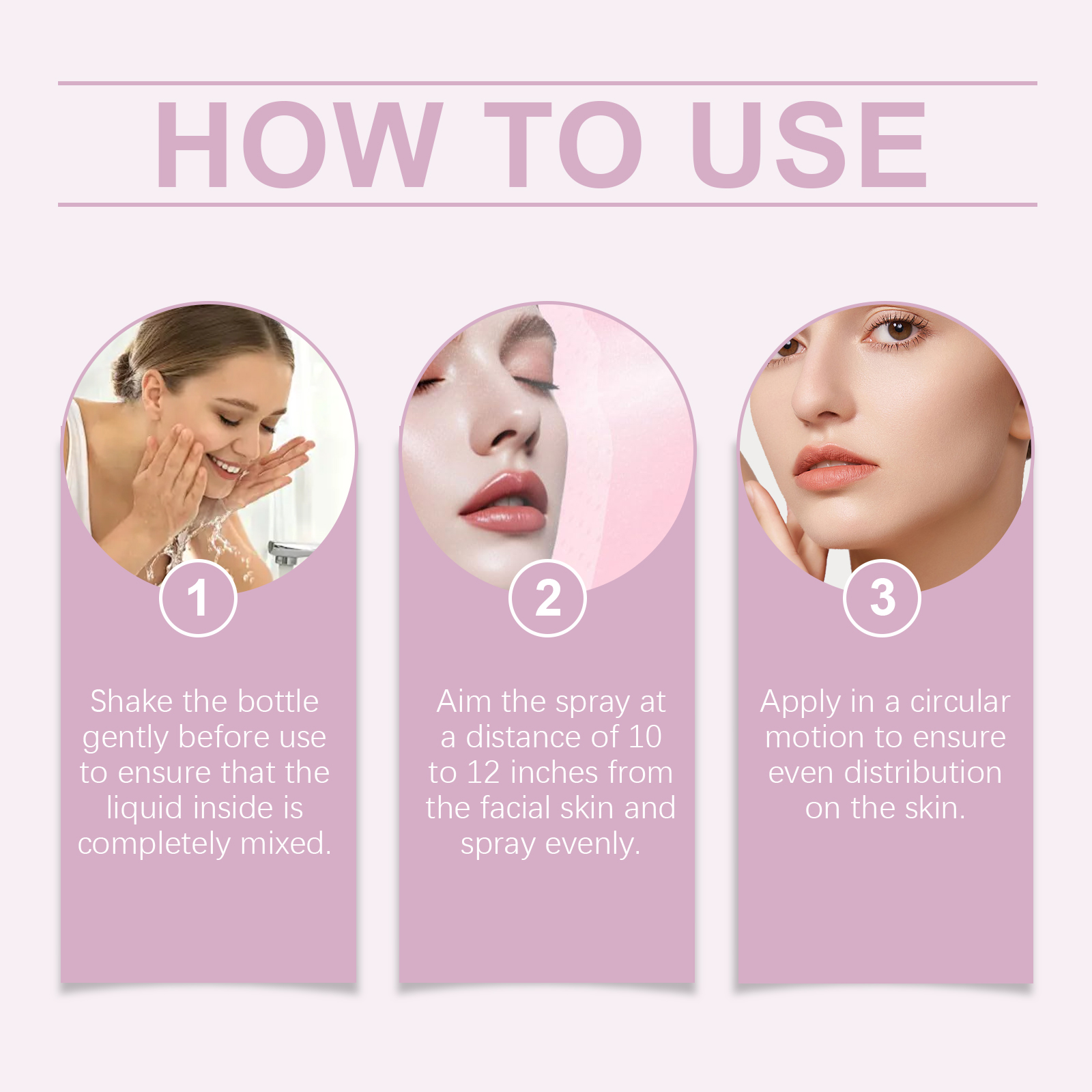 HOW TO USE

1

Shake the bottle gently before use to ensure that the liquid inside is completely mixed.

2

Aim the spray at a distance of 10 to 12 inches from the facial skin and spray evenly.

3

Apply in a circular motion to ensure even distribution on the skin.