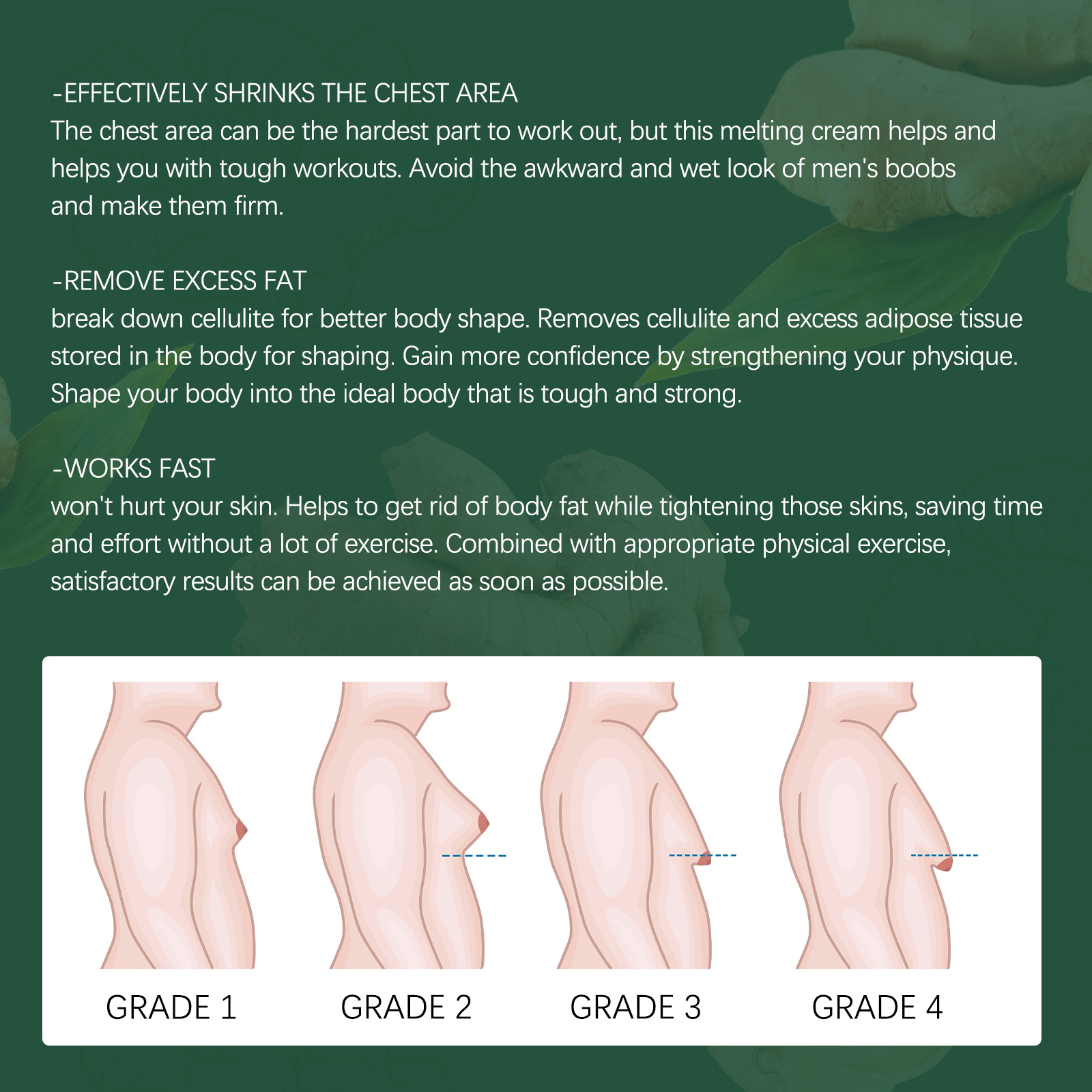 -EFFECTIVELY SHRINKS THE CHEST AREA
The chest area can be the hardest part to work out, but this melting cream helps and helps you with tough workouts. Avoid the awkward and wet look of men's boobs and make them firm.

-REMOVE EXCESS FAT
break down cellulite for better body shape. Removes cellulite and excess adipose tissue stored in the body for shaping. Gain more confidence by strengthening your physique. Shape your body into the ideal body that is tough and strong.

-WORKS FAST
won't hurt your skin. Helps to get rid of body fat while tightening those skins, saving time and effort without a lot of exercise. Combined with appropriate physical exercise, satisfactory results can be achieved as soon as possible.

GRADE 1

GRADE 2

GRADE 3

GRADE 4