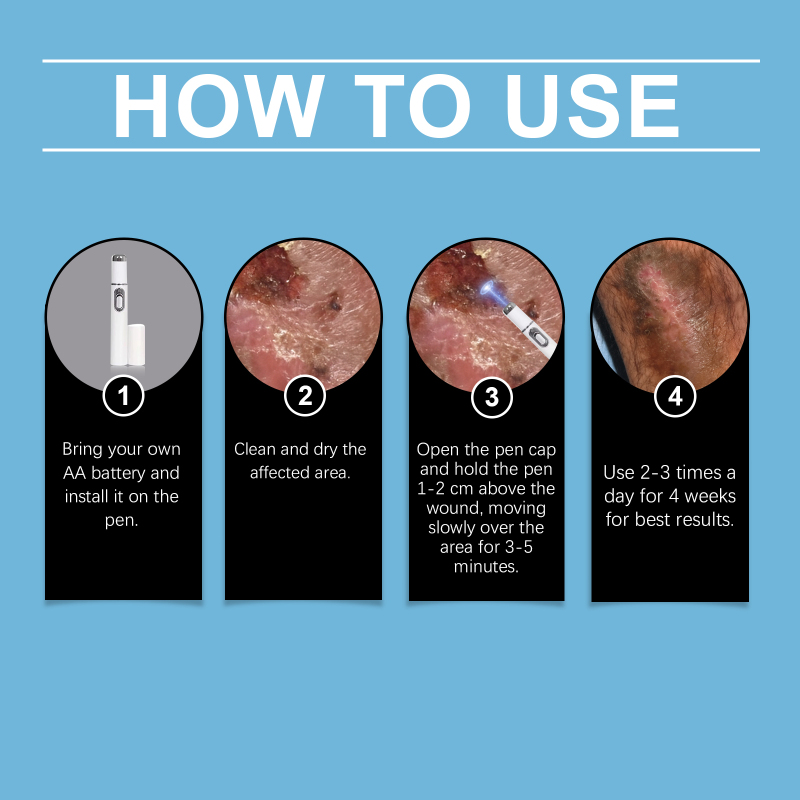 HOW TO USE

1

Bring your own AA battery and install it on the pen.

2

Clean and dry the affected area.

3

Open the pen cap and hold the pen 1-2 cm above the wound, moving slowly over the area for 3-5 minutes.

4

Use 2-3 times a day for 4 weeks for best results.