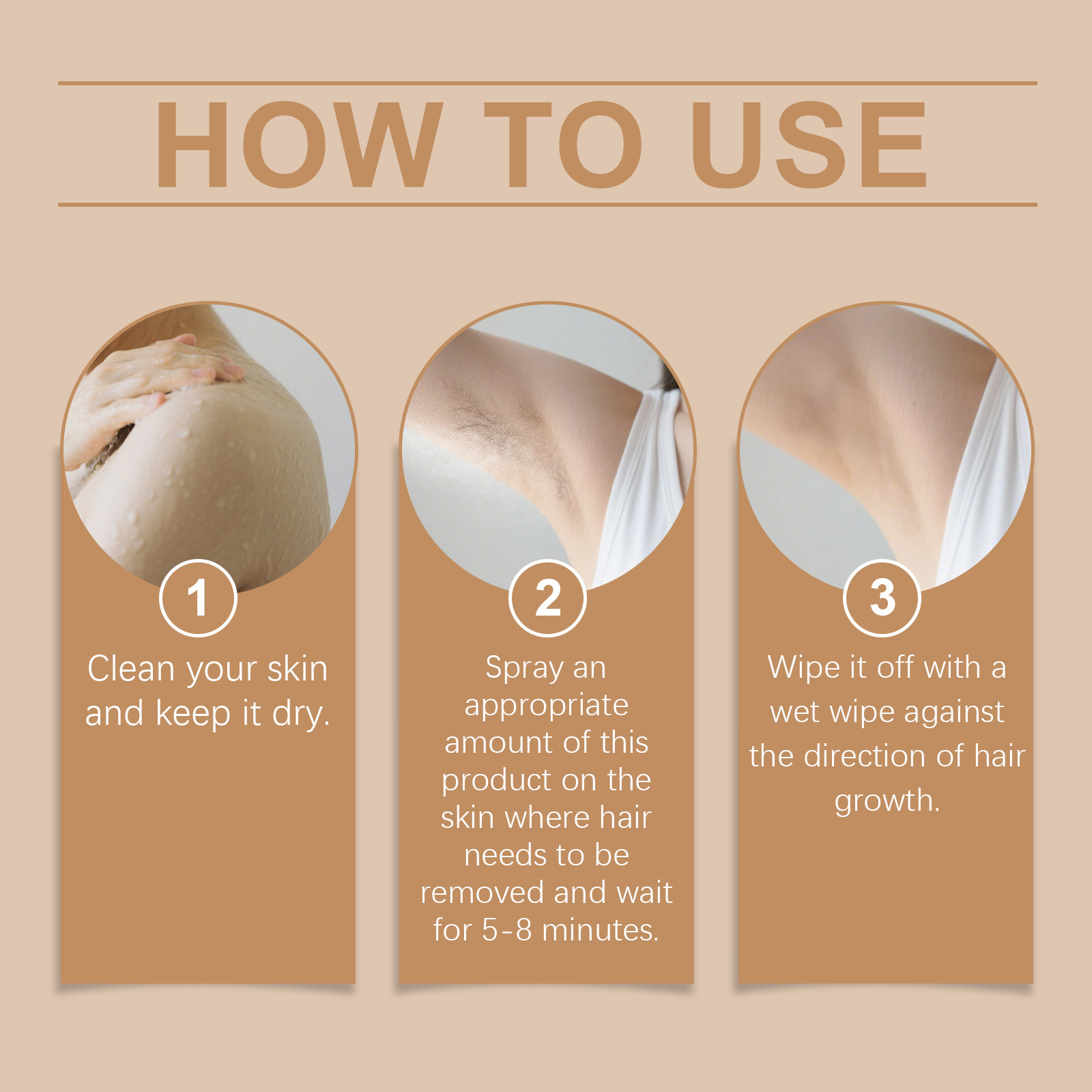 HOW TO USE

1
Clean your skin and keep it dry.

2
Spray an appropriate amount of this product on the skin where hair needs to be removed and wait for 5-8 minutes.

3
Wipe it off with a wet wipe against the direction of hair growth.