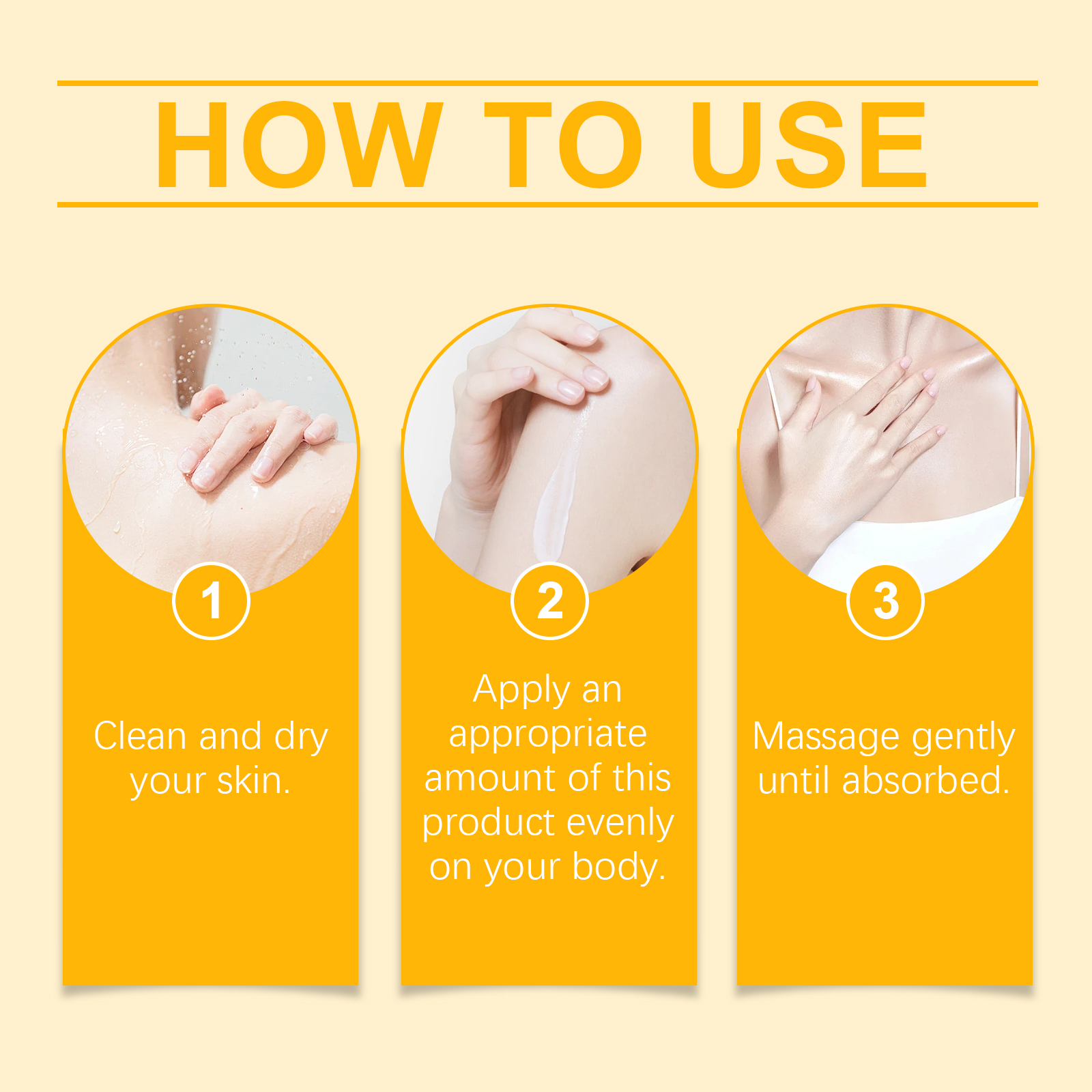 HOW TO USE

1

Clean and dry your skin.

2

Apply an appropriate amount of this product evenly on your body.

3

Massage gently until absorbed.