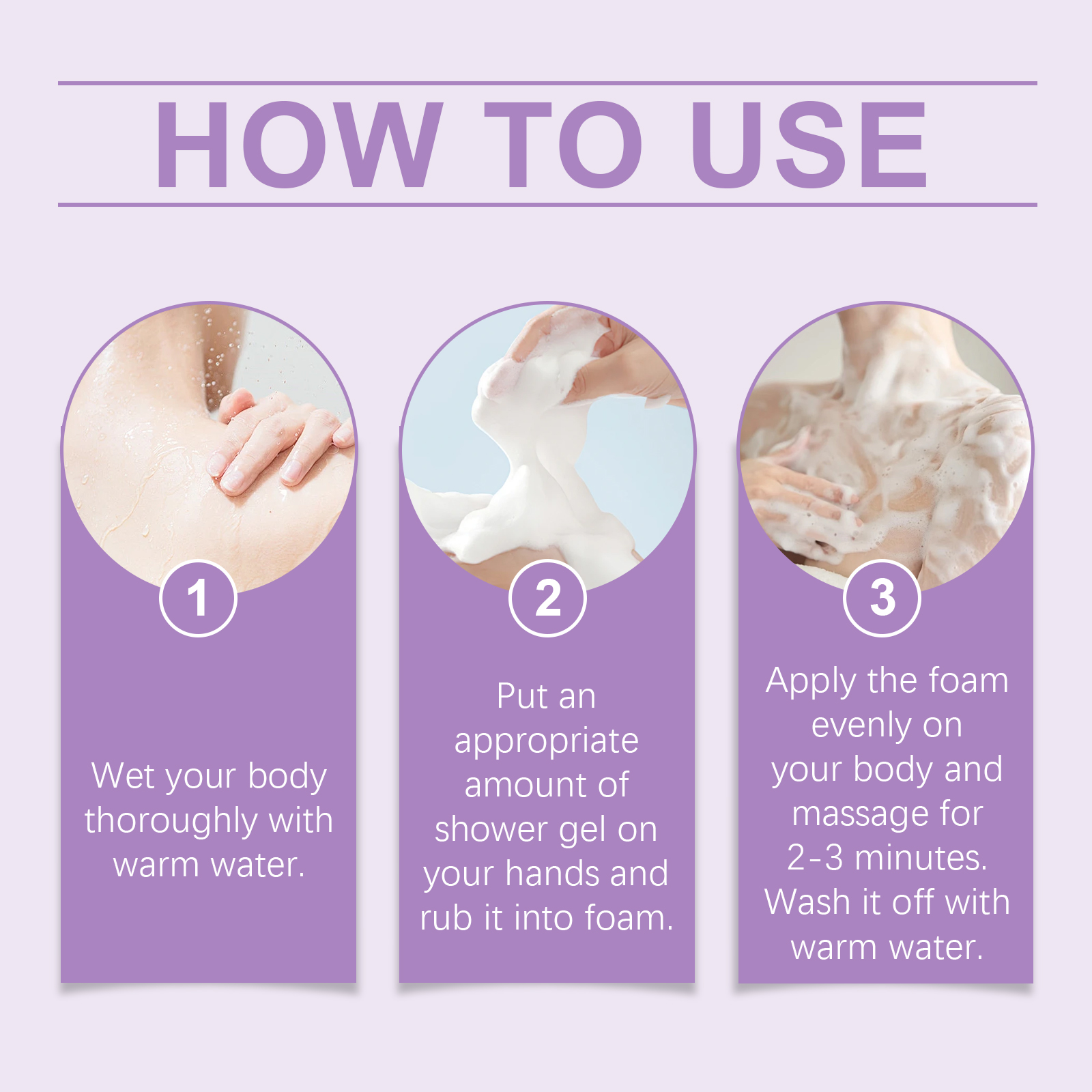 HOW TO USE

1

Wet your body thoroughly with warm water.

2

Put an appropriate amount of shower gel on your hands and rub it into foam.

3

Apply the foam evenly on your body and massage for 2-3 minutes. Wash it off with warm water.