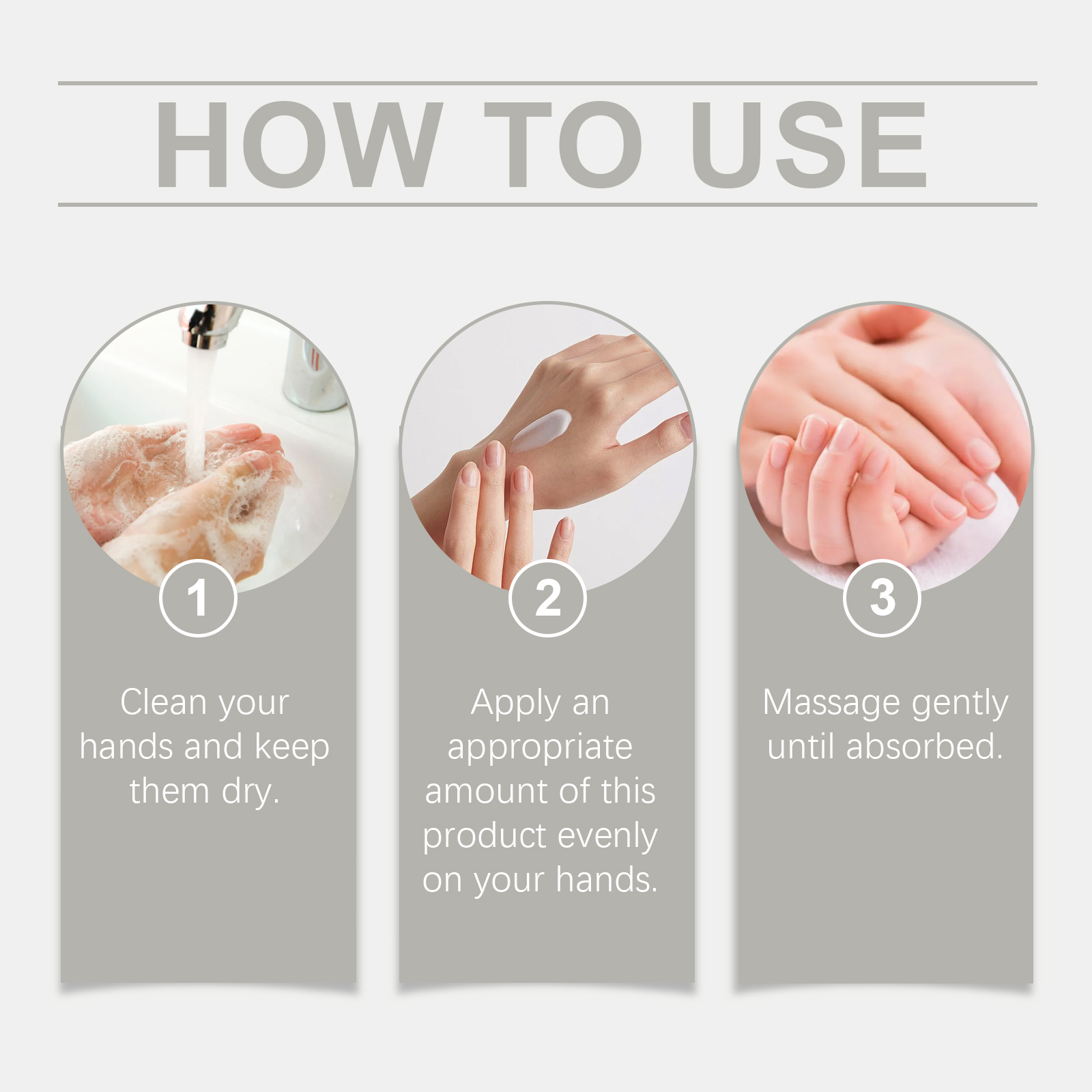 HOW TO USE

1

Clean your hands and keep them dry.

2

Apply an appropriate amount of this product evenly on your hands.

3

Massage gently until absorbed.