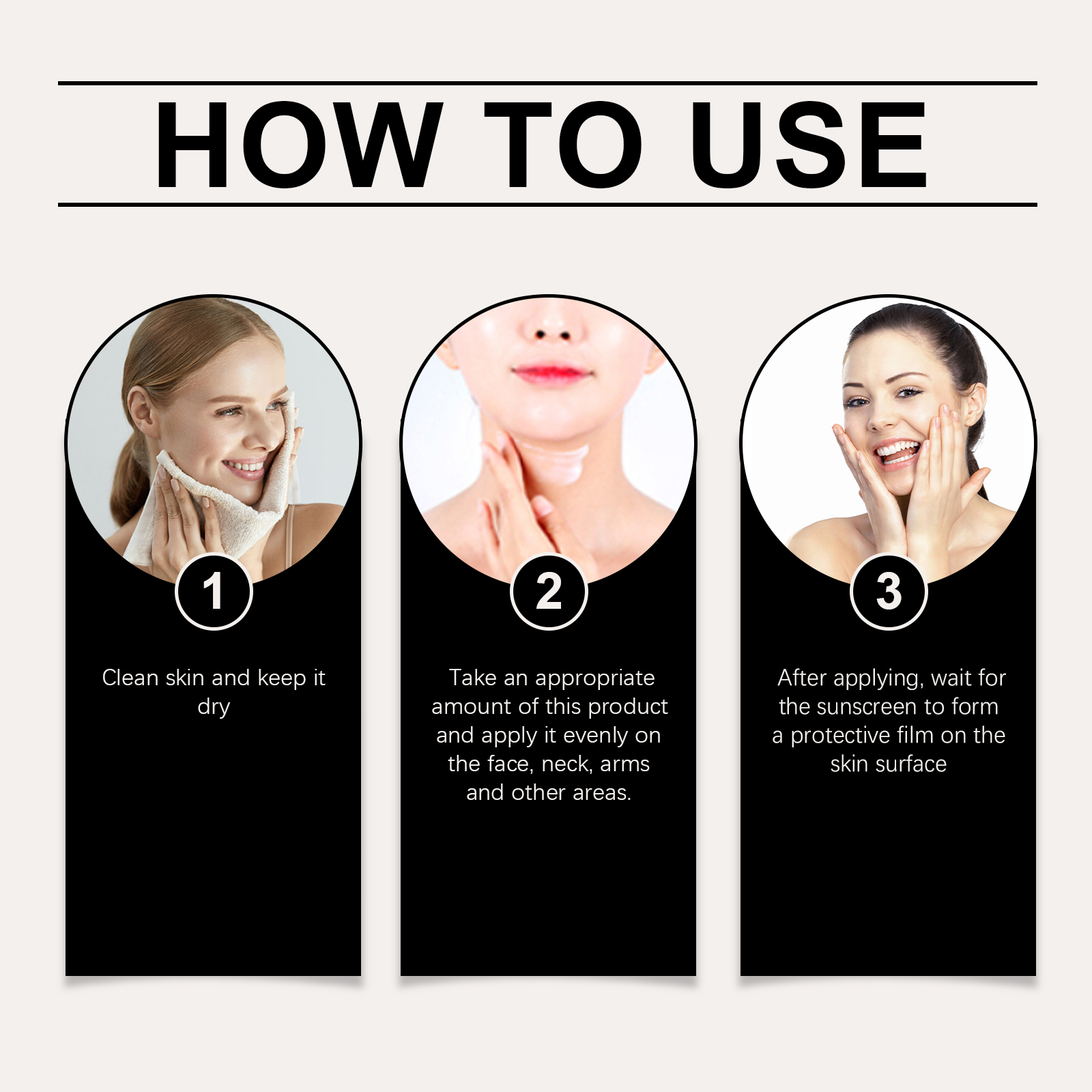 HOW TO USE

1

Clean skin and keep it dry

2

Take an appropriate amount of this product and apply it evenly on the face, neck, arms and other areas.

3

After applying, wait for the sunscreen to form a protective film on the skin surface