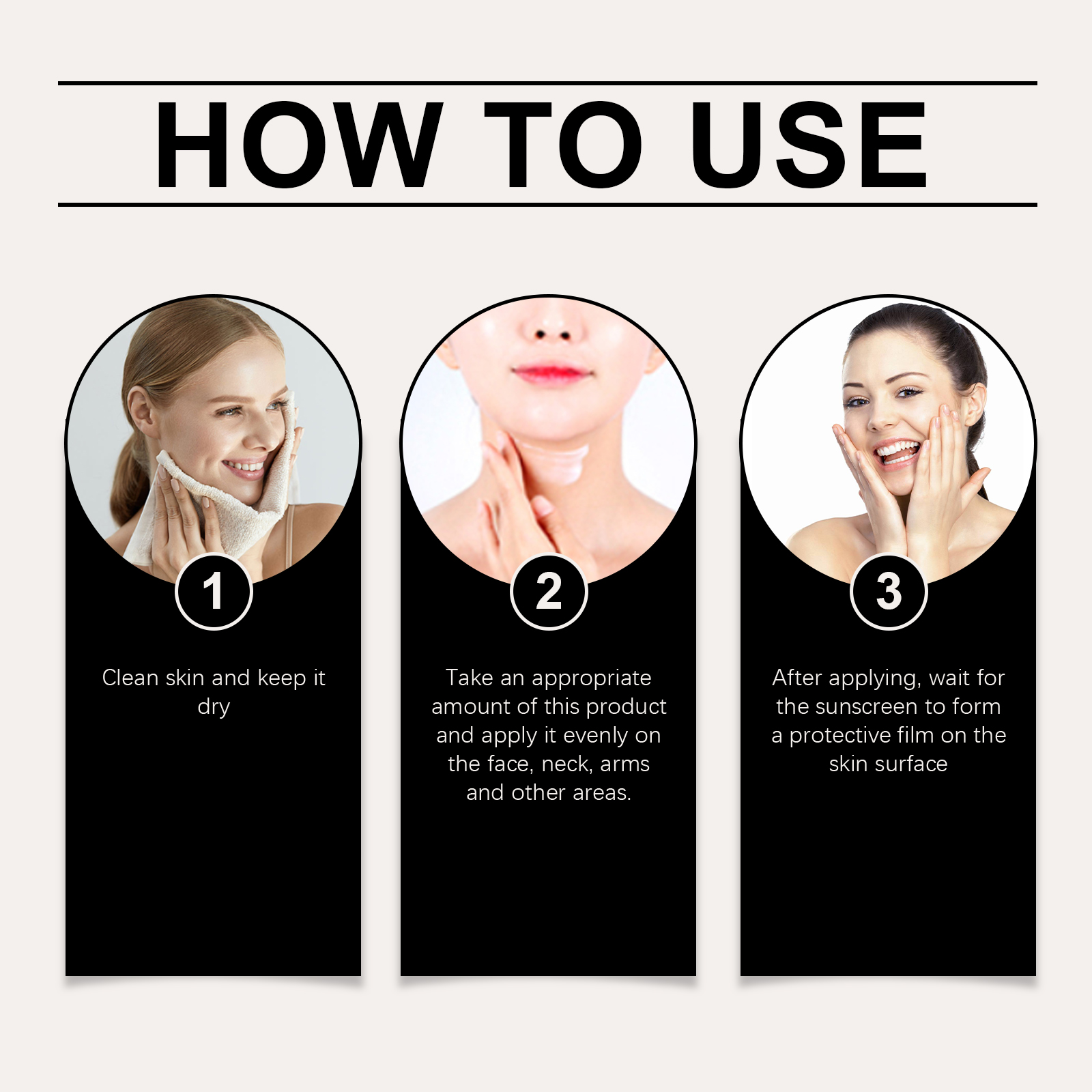 HOW TO USE

1

Clean skin and keep it dry

2

Take an appropriate amount of this product and apply it evenly on the face, neck, arms and other areas.

3

After applying, wait for the sunscreen to form a protective film on the skin surface