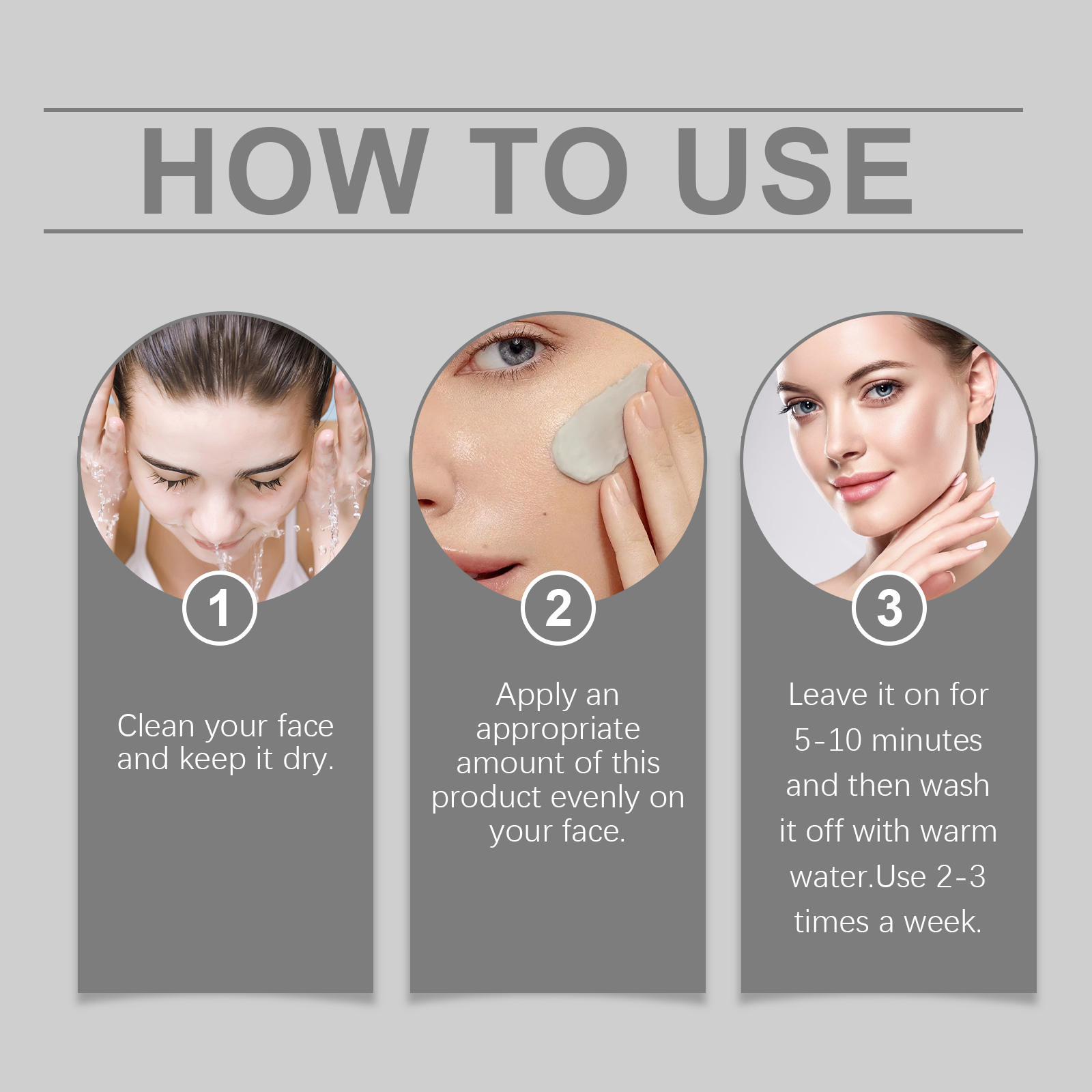 HOW TO USE

1

Clean your face and keep it dry.

2

Apply an appropriate amount of this product evenly on your face.

3

Leave it on for 5-10 minutes and then wash it off with warm water.Use 2-3 times a week.