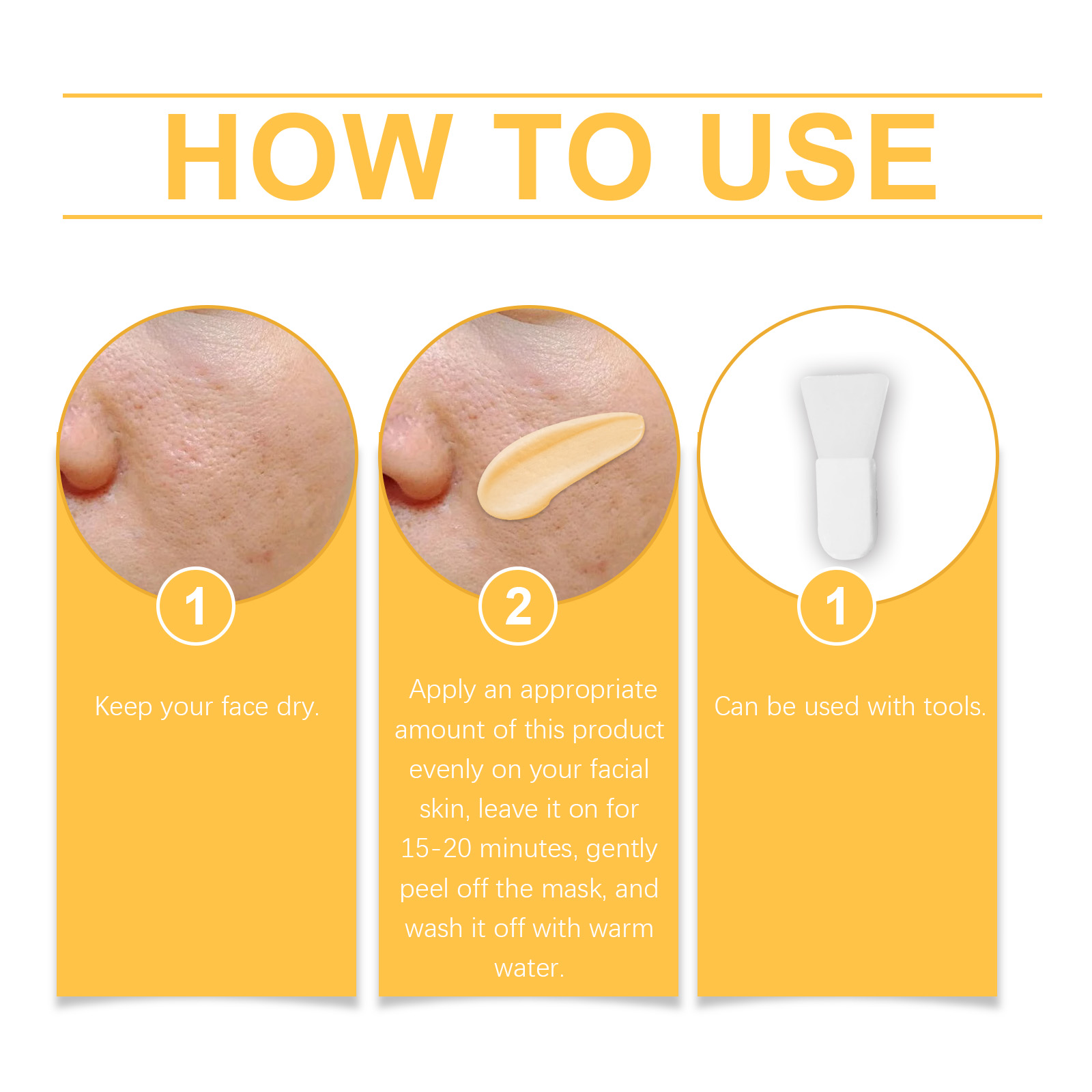 HOW TO USE

1

Keep your face dry.

2

Apply an appropriate amount of this product evenly on your facial skin, leave it on for 15-20 minutes, gently peel off the mask, and wash it off with warm water.

1

Can be used with tools.